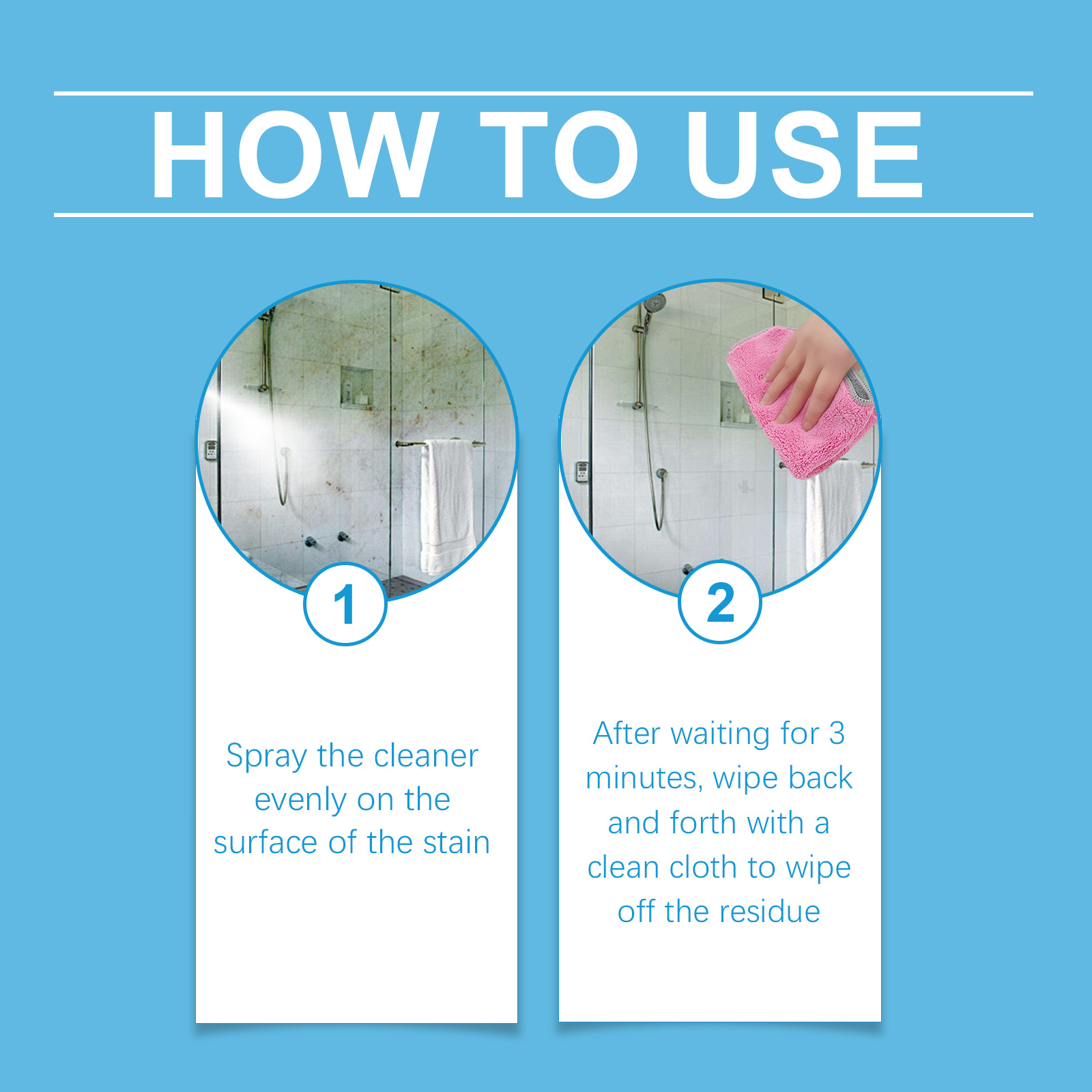 HOW TO USE

1

Spray the cleaner evenly on the surface of the stain

2

After waiting for 3 minutes, wipe back and forth with a clean cloth to wipe off the residue