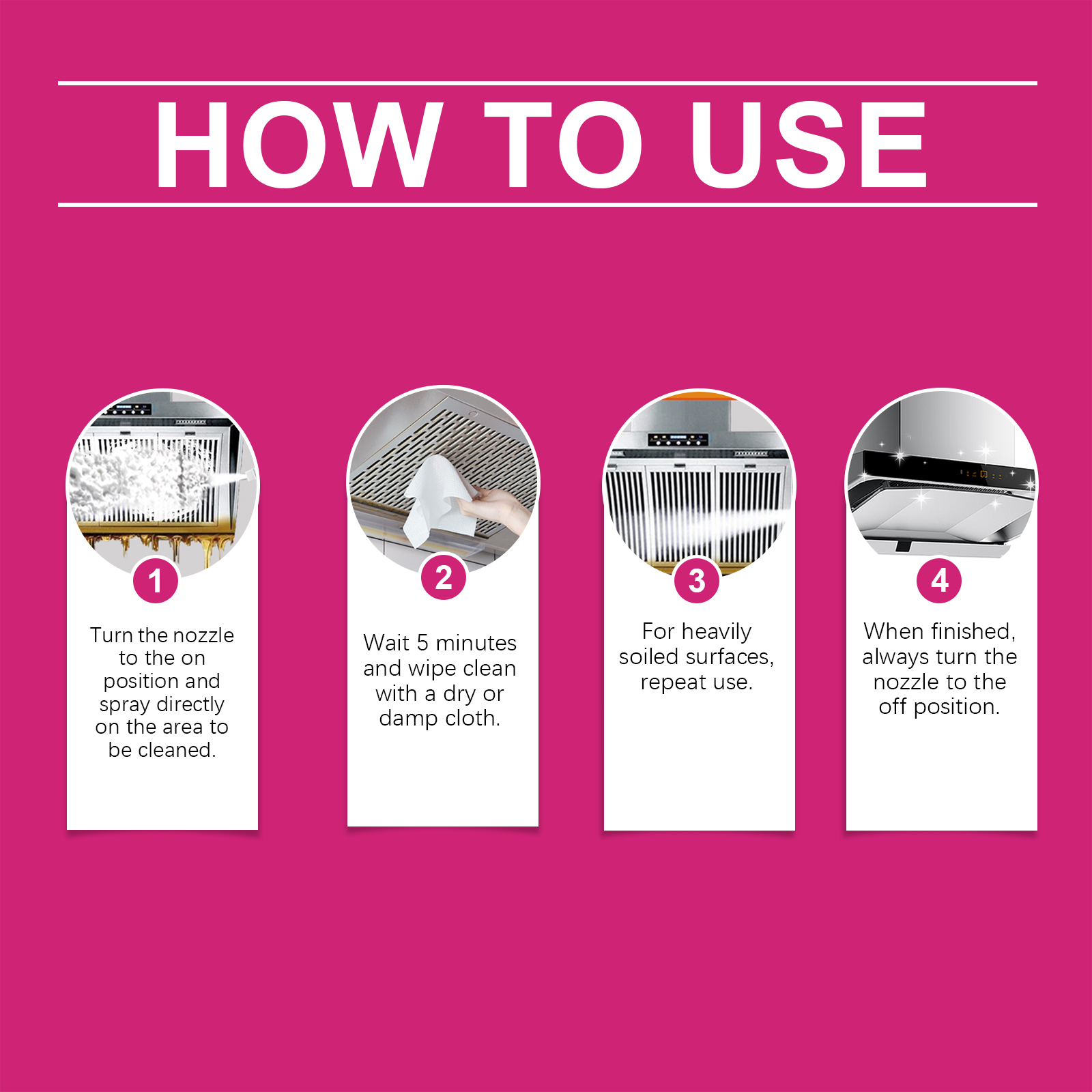 HOW TO USE

1

Turn the nozzle to the on position and spray directly on the area to be cleaned.

2

Wait 5 minutes and wipe clean with a dry or damp cloth.

3

For heavily soiled surfaces, repeat use.

4

When finished, always turn the nozzle to the off position.