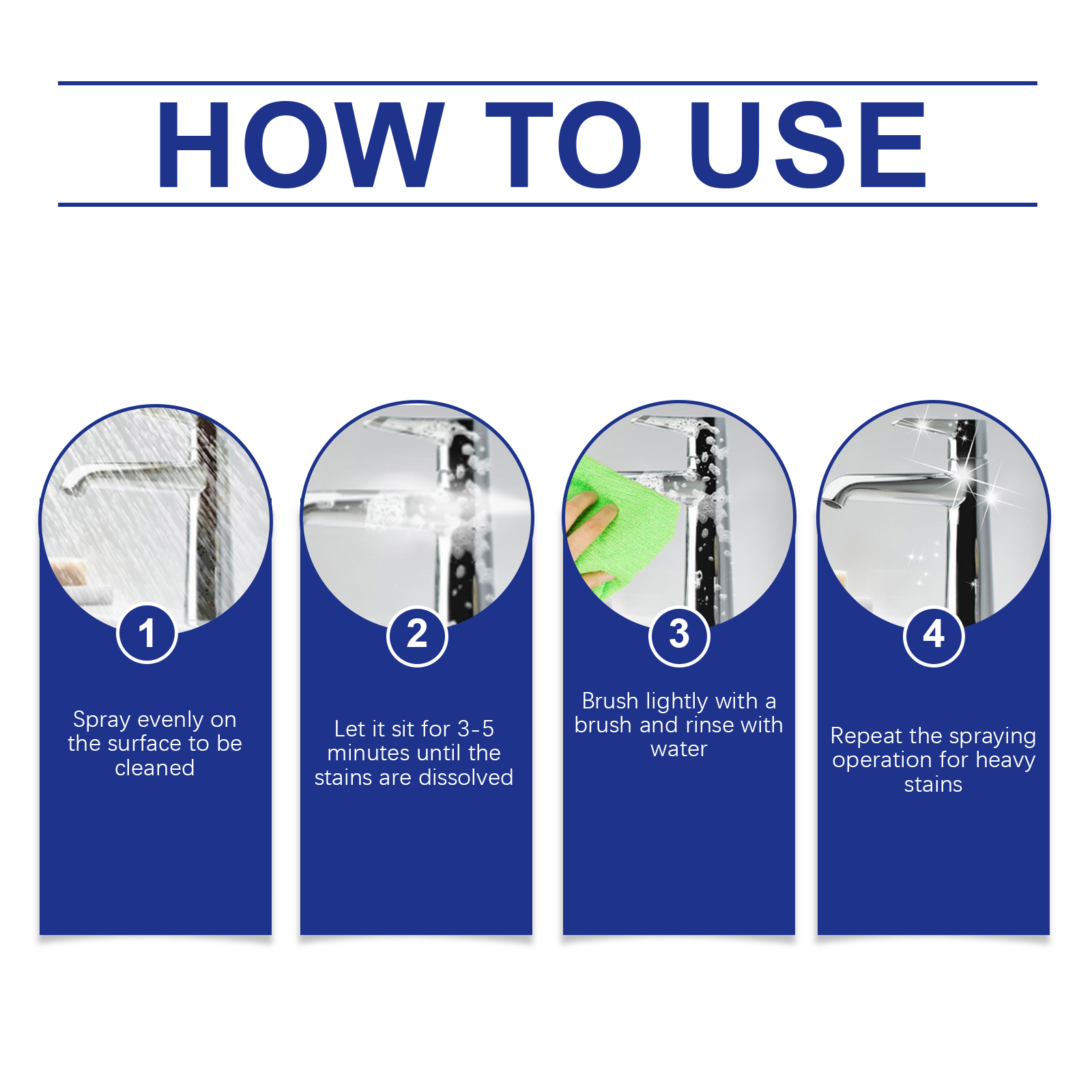 HOW TO USE

1

Spray evenly on the surface to be cleaned

2

Let it sit for 3-5 minutes until the stains are dissolved

3

Brush lightly with a brush and rinse with water

4

Repeat the spraying operation for heavy stains