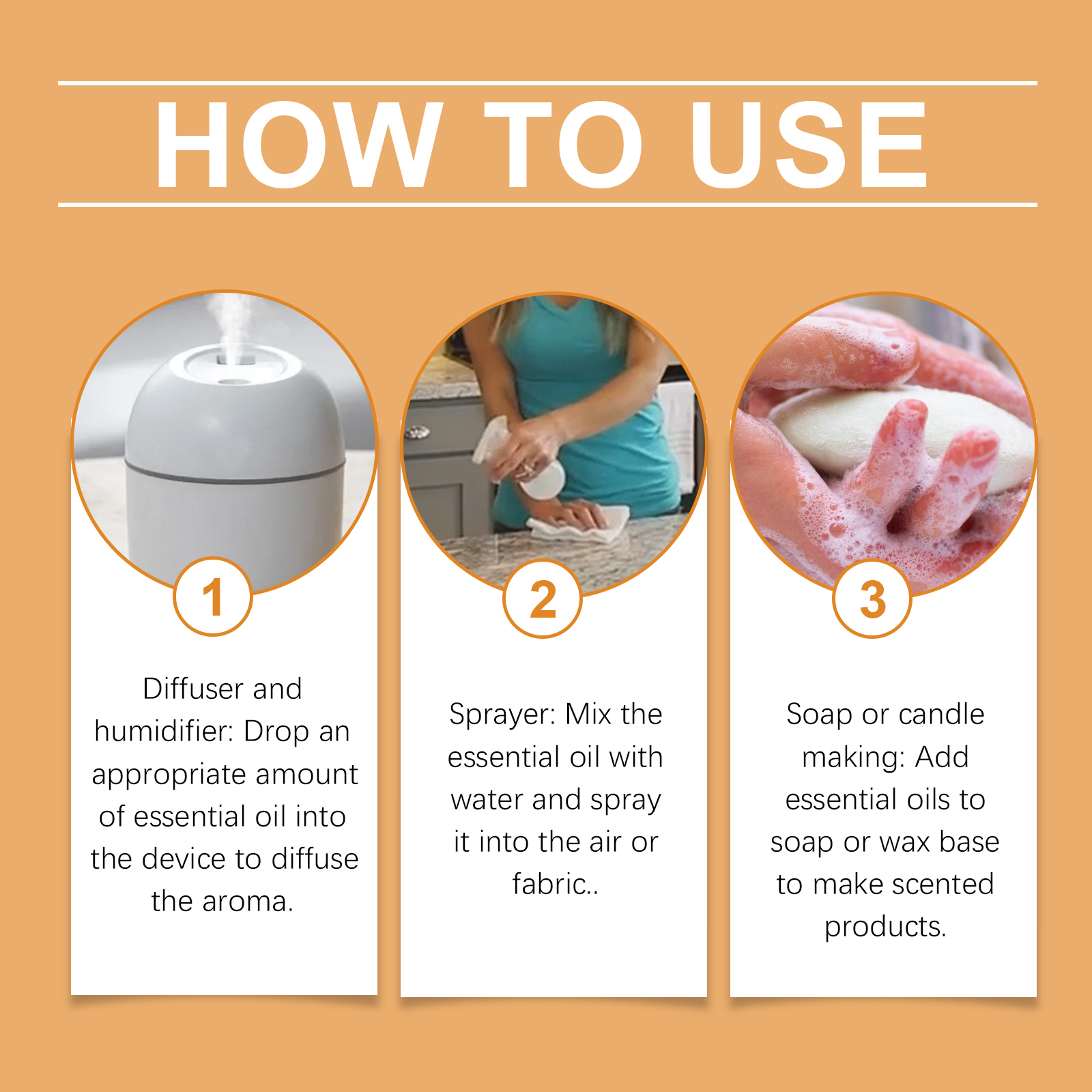 HOW TO USE

1

Diffuser and humidifier: Drop an appropriate amount of essential oil into the device to diffuse the aroma.

2

Sprayer: Mix the essential oil with water and spray it into the air or fabric..

3

Soap or candle making: Add essential oils to soap or wax base to make scented products.