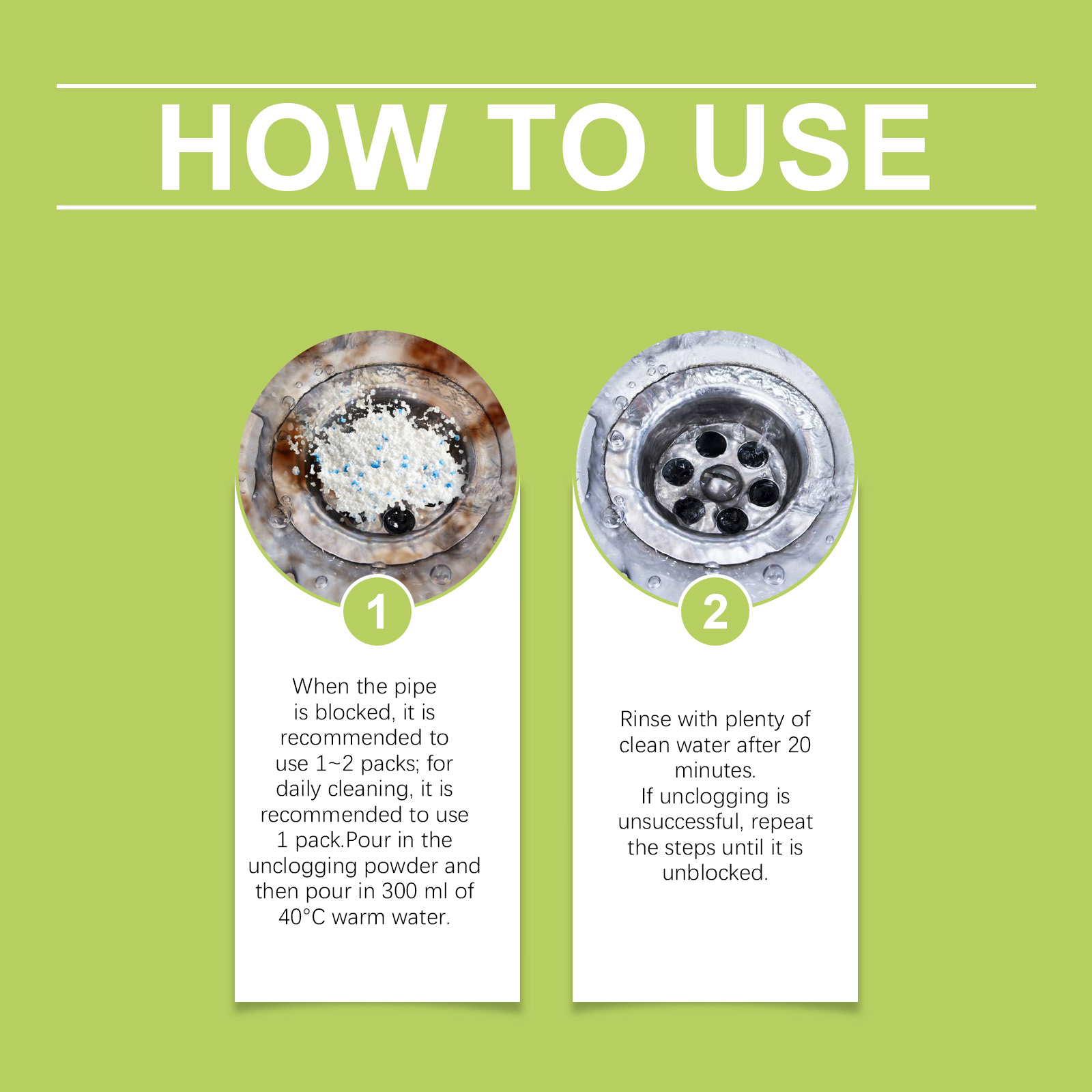 HOW TO USE

1

When the pipe is blocked, it is recommended to use 1~2 packs; for daily cleaning, it is recommended to use 1 pack.Pour in the unclogging powder and then pour in 300 ml of 40°C warm water.

2

Rinse with plenty of clean water after 20 minutes.
If unclogging is unsuccessful, repeat the steps until it is unblocked.