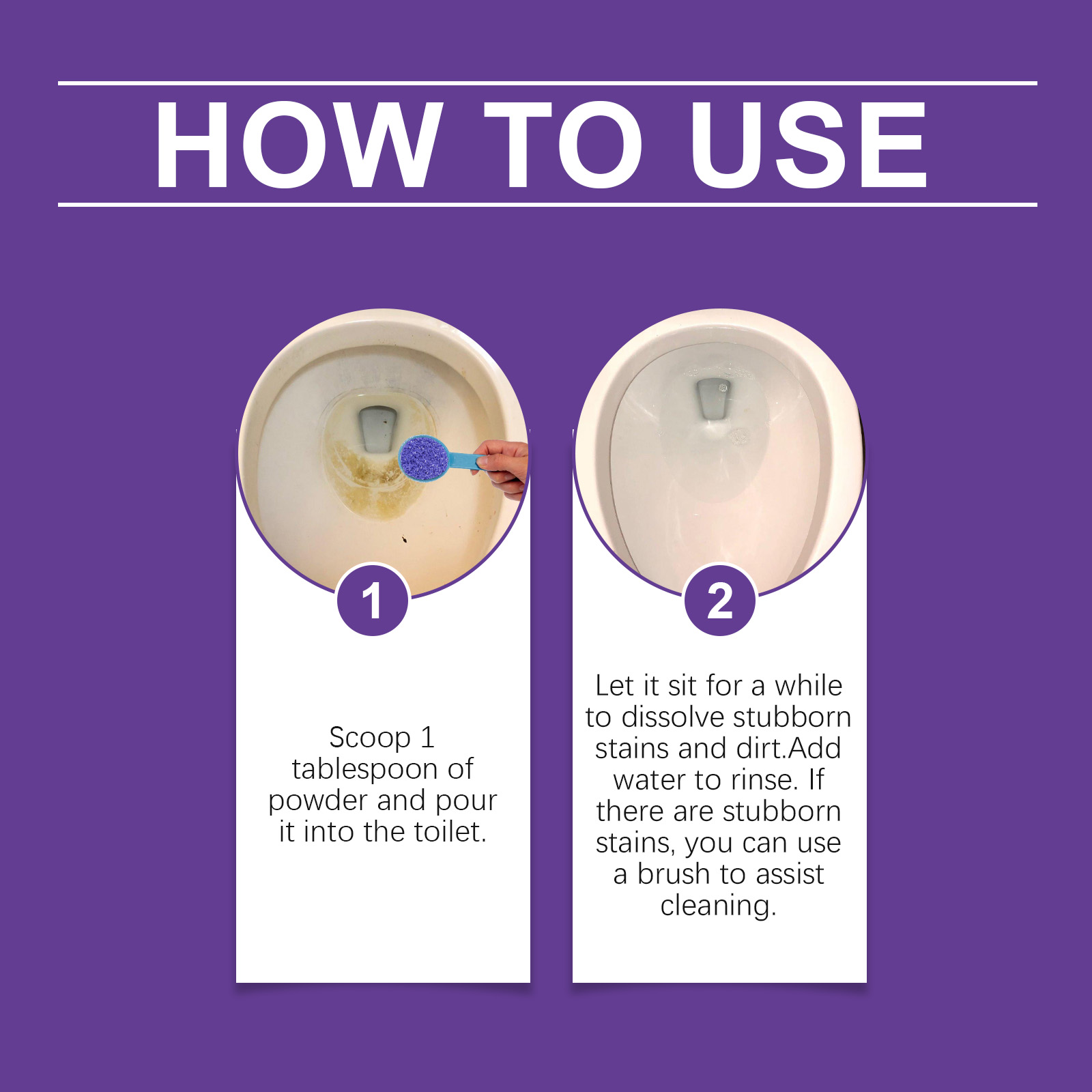 HOW TO USE

1

Scoop 1 tablespoon of powder and pour it into the toilet.

2

Let it sit for a while to dissolve stubborn stains and dirt.Add water to rinse. If there are stubborn stains, you can use a brush to assist cleaning.