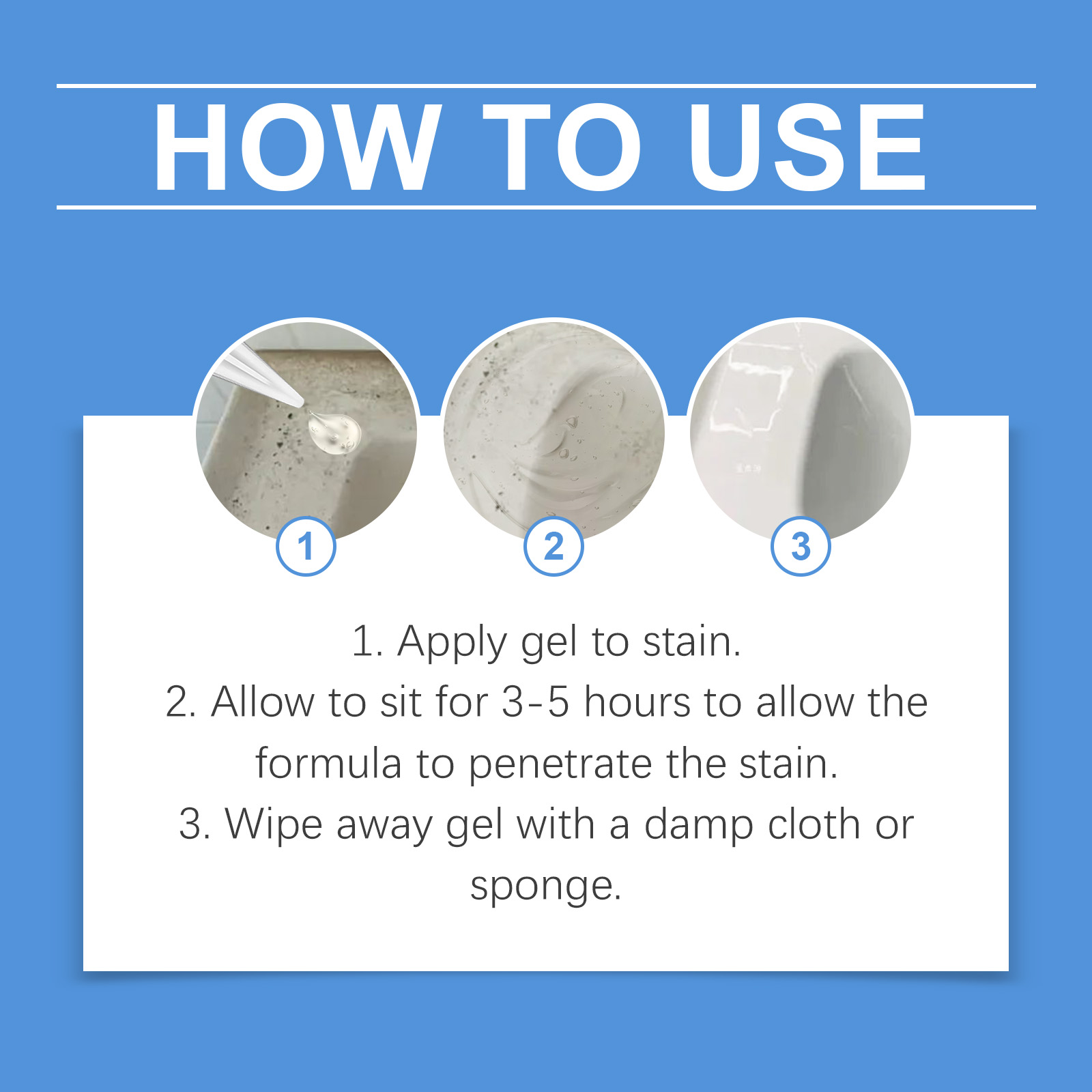 HOW TO USE

1

2

3

1. Apply gel to stain.
2. Allow to sit for 3-5 hours to allow the formula to penetrate the stain.
3. Wipe away gel with a damp cloth or sponge.