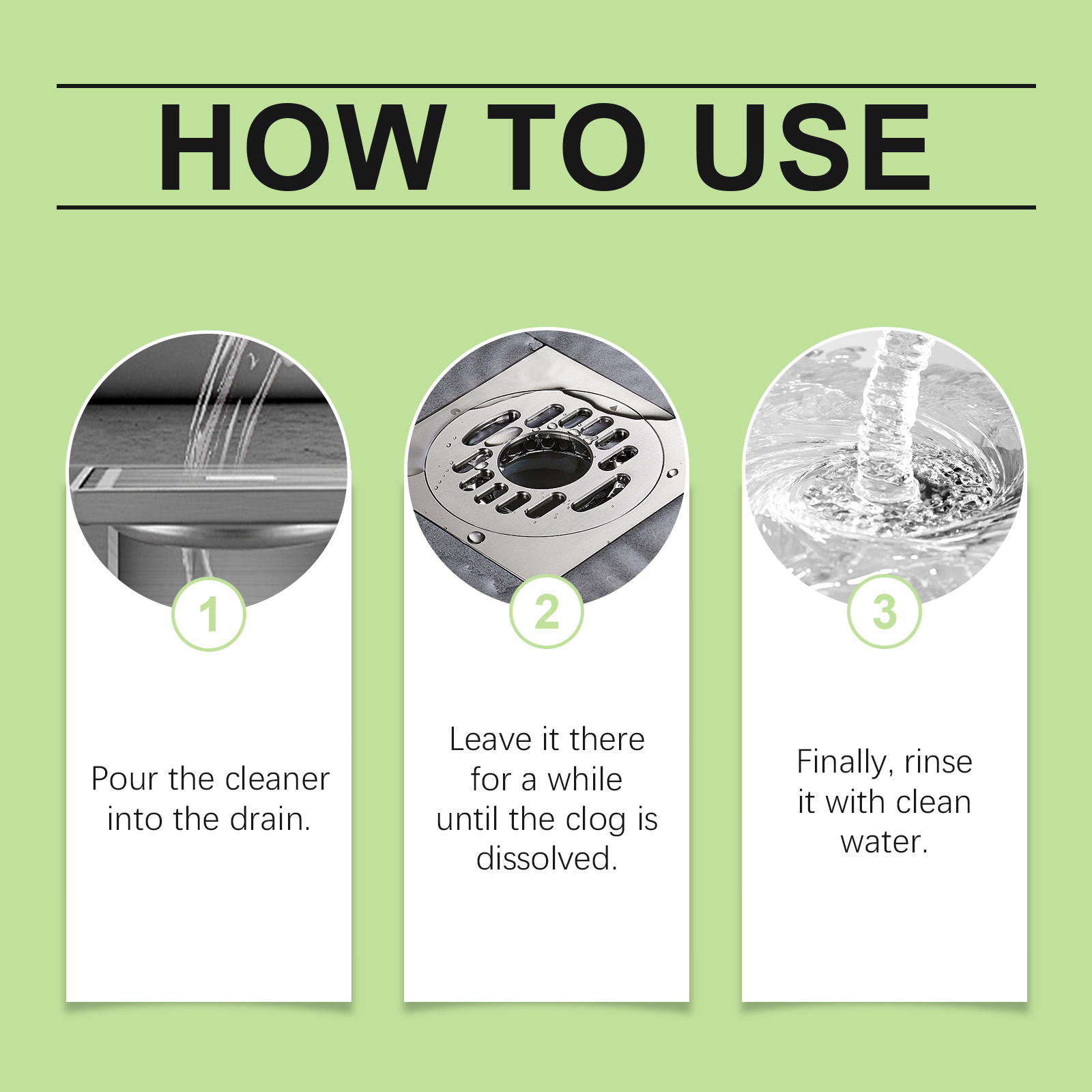 HOW TO USE

1

Pour the cleaner into the drain.

2

Leave it there for a while until the clog is dissolved.

3

Finally, rinse it with clean water.