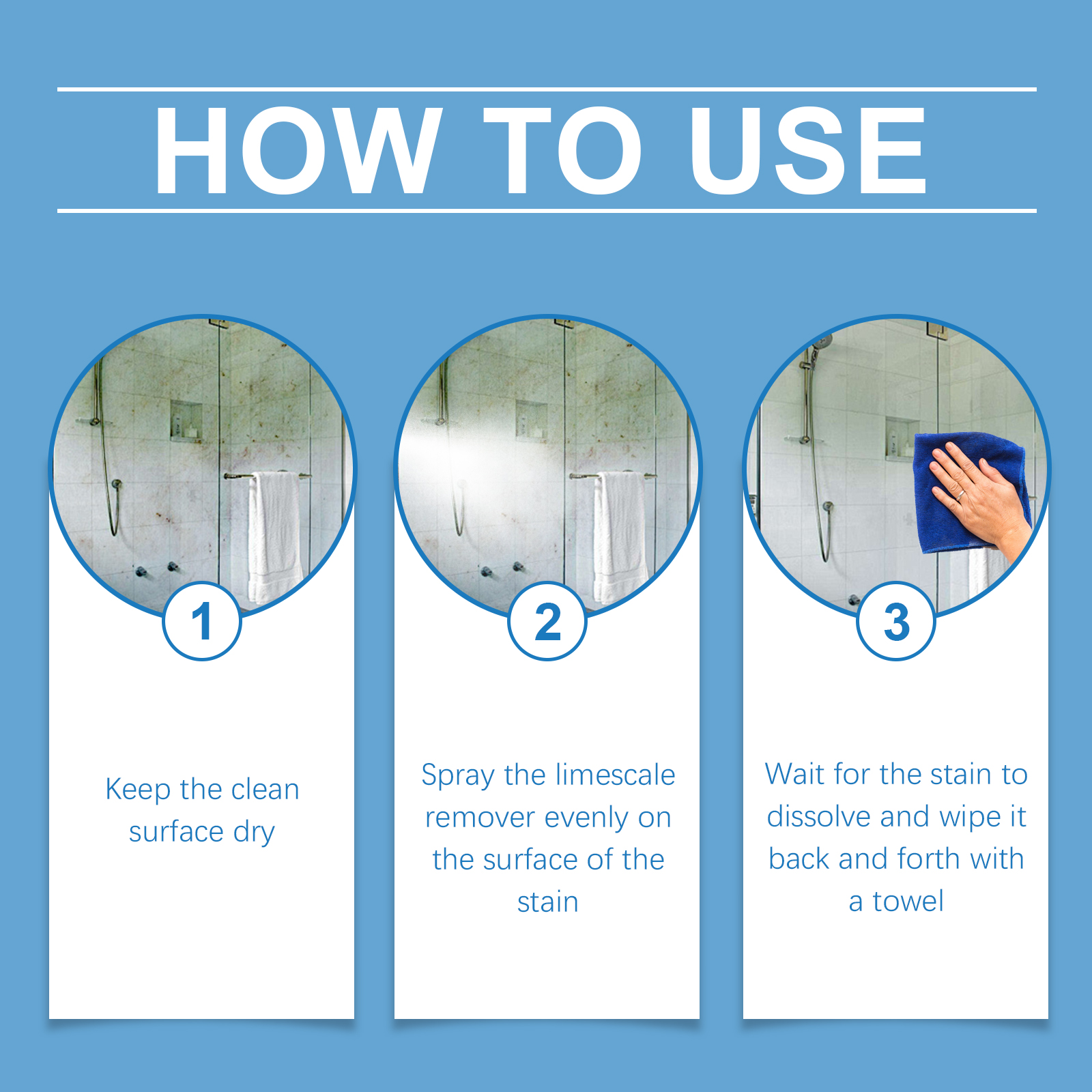 HOW TO USE

1

Keep the clean surface dry

2

Spray the limescale remover evenly on the surface of the stain

3

Wait for the stain to dissolve and wipe it back and forth with a towel