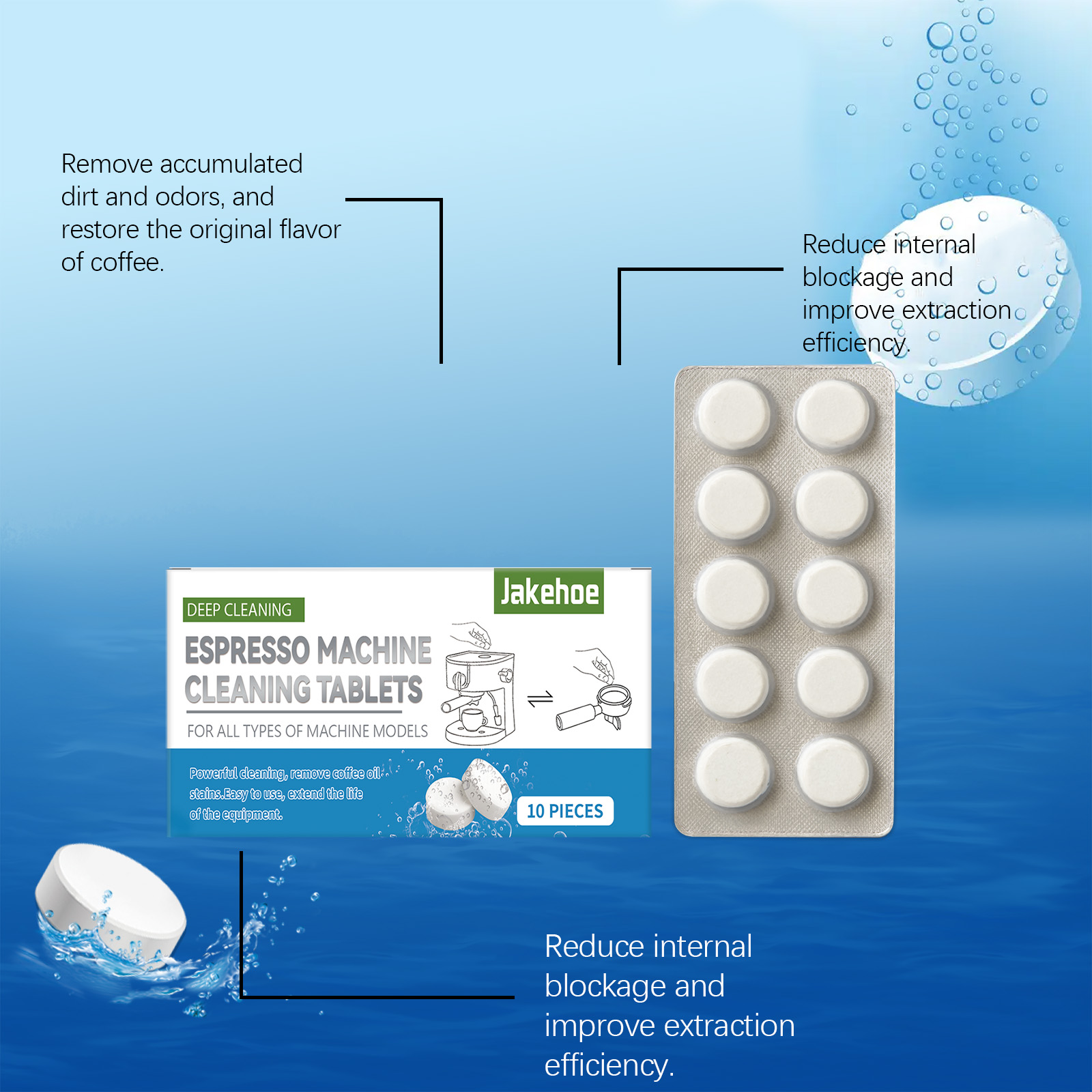 Remove accumulated dirt and odors, and restore the original flavor of coffee.

Reduce internal blockage and improve extraction efficiency.

Jakehoe

DEEP CLEANING

ESPRESSO MACHINE CLEANING TABLETS

FOR ALL TYPES OF MACHINE MODELS

Powerful cleaning, remove coffee oil stains.Easy to use, extend the life of the equipment.

10 PIECES

Reduce internal blockage and improve extraction efficiency.