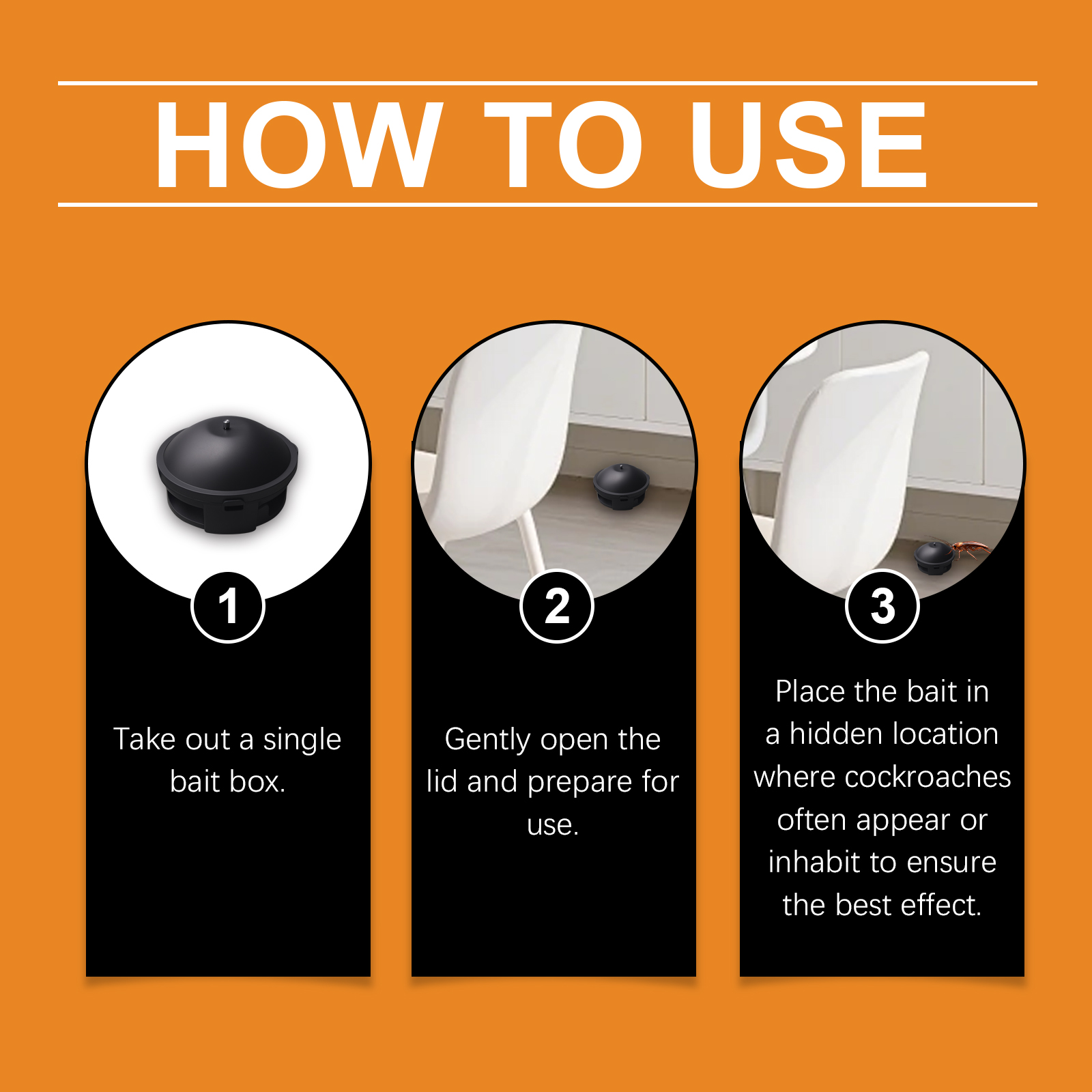 HOW TO USE

1

Take out a single bait box.

2

Gently open the lid and prepare for use.

3

Place the bait in a hidden location where cockroaches often appear or inhabit to ensure the best effect.