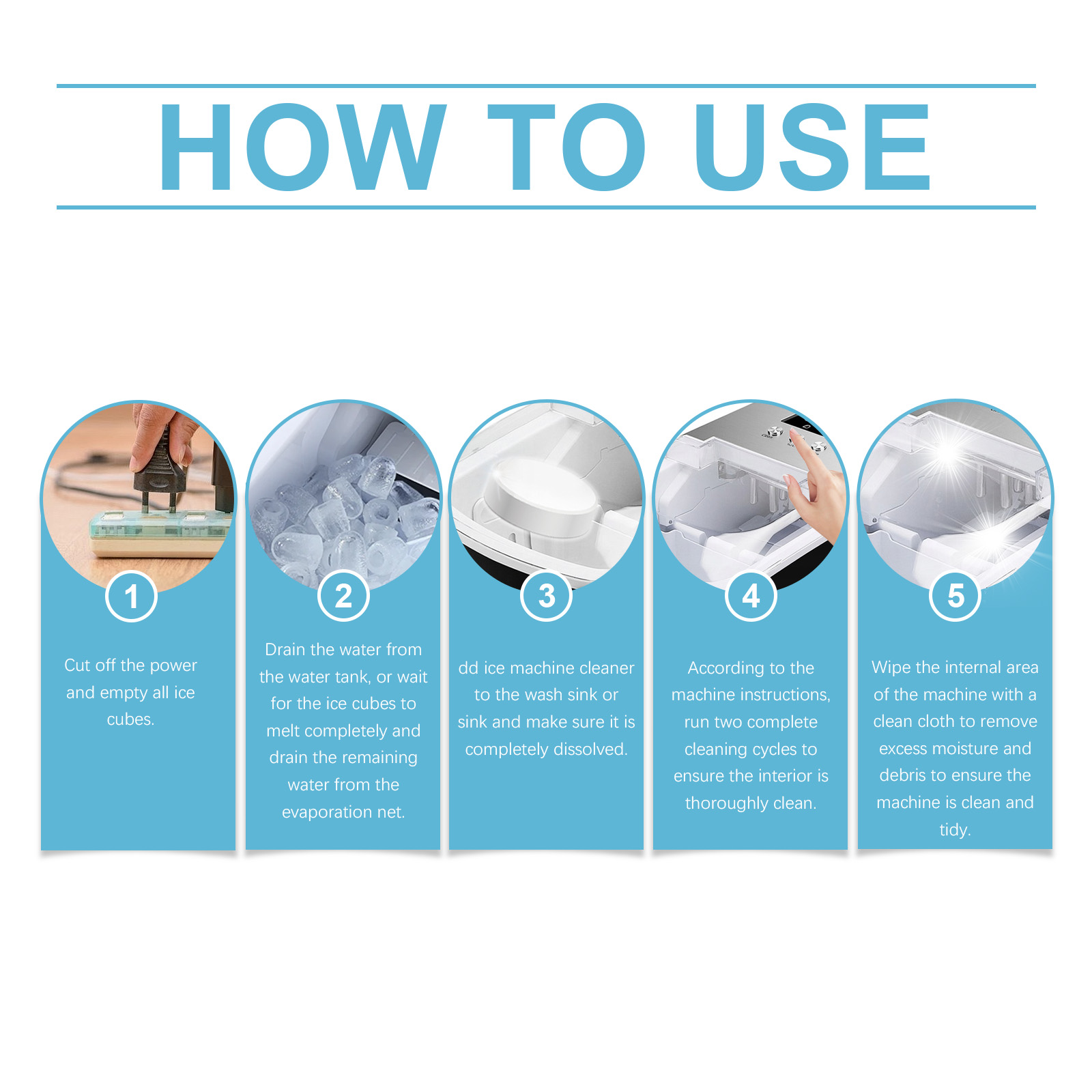 HOW TO USE

1

Cut off the power and empty all ice cubes.

2

Drain the water from the water tank, or wait for the ice cubes to melt completely and drain the remaining water from the evaporation net.

3

dd ice machine cleaner to the wash sink or sink and make sure it is completely dissolved.

4

According to the machine instructions, run two complete cleaning cycles to ensure the interior is thoroughly clean.

5

Wipe the internal area of the machine with a clean cloth to remove excess moisture and debris to ensure the machine is clean and tidy.