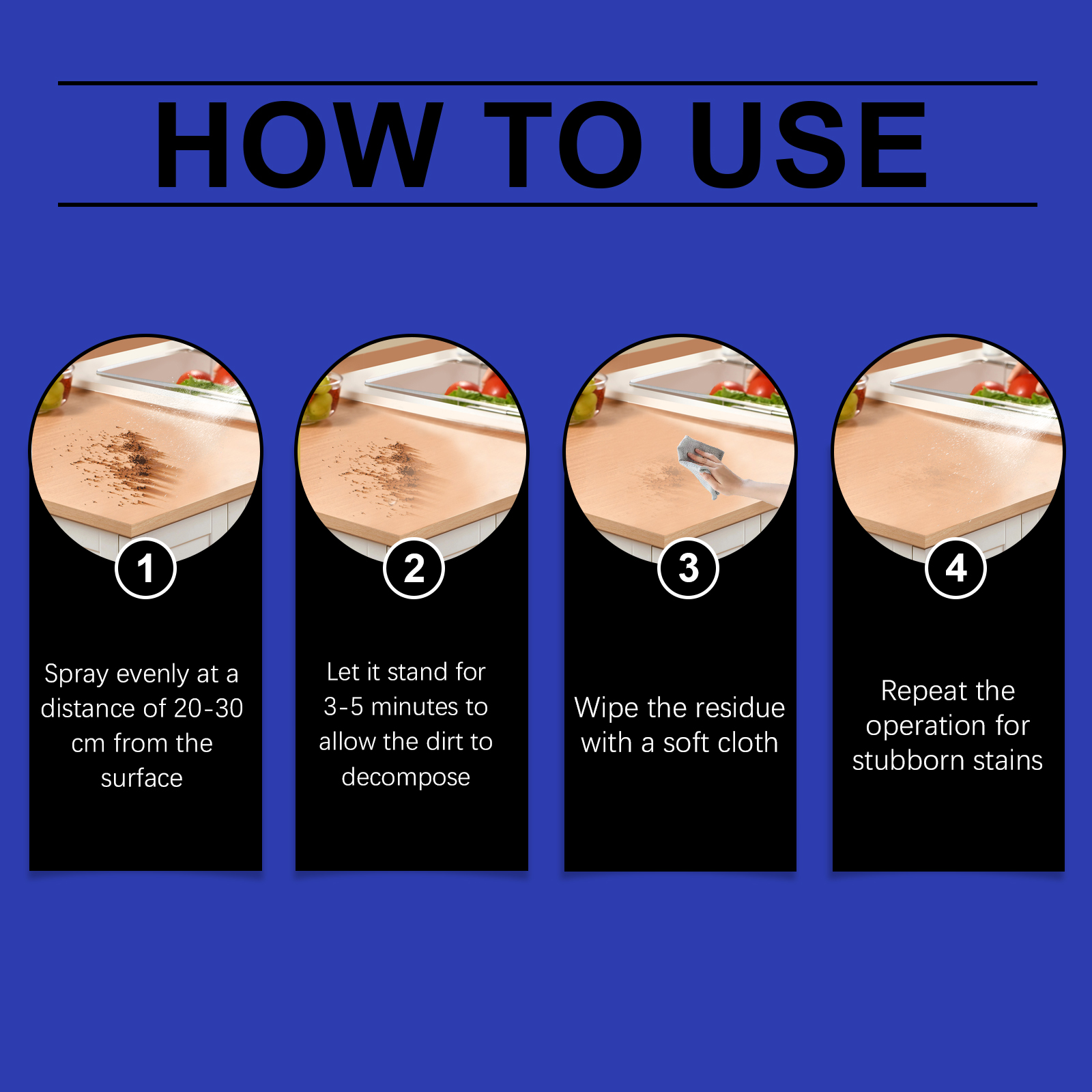 HOW TO USE

1

Spray evenly at a distance of 20-30 cm from the surface

2

Let it stand for 3-5 minutes to allow the dirt to decompose

3

Wipe the residue with a soft cloth

4

Repeat the operation for stubborn stains