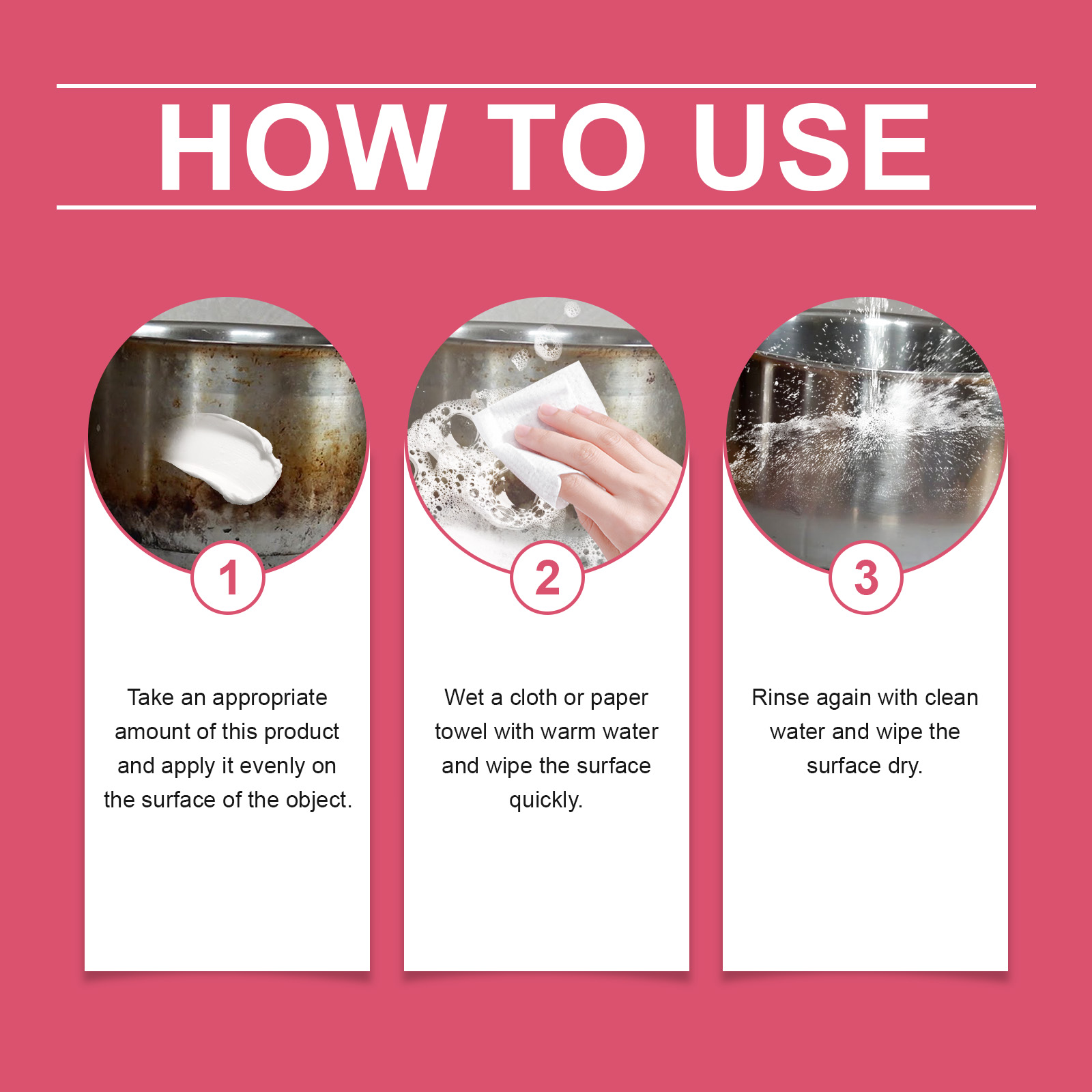 HOW TO USE

1

Take an appropriate amount of this product and apply it evenly on the surface of the object.

2

Wet a cloth or paper towel with warm water and wipe the surface quickly.

3

Rinse again with clean water and wipe the surface dry.