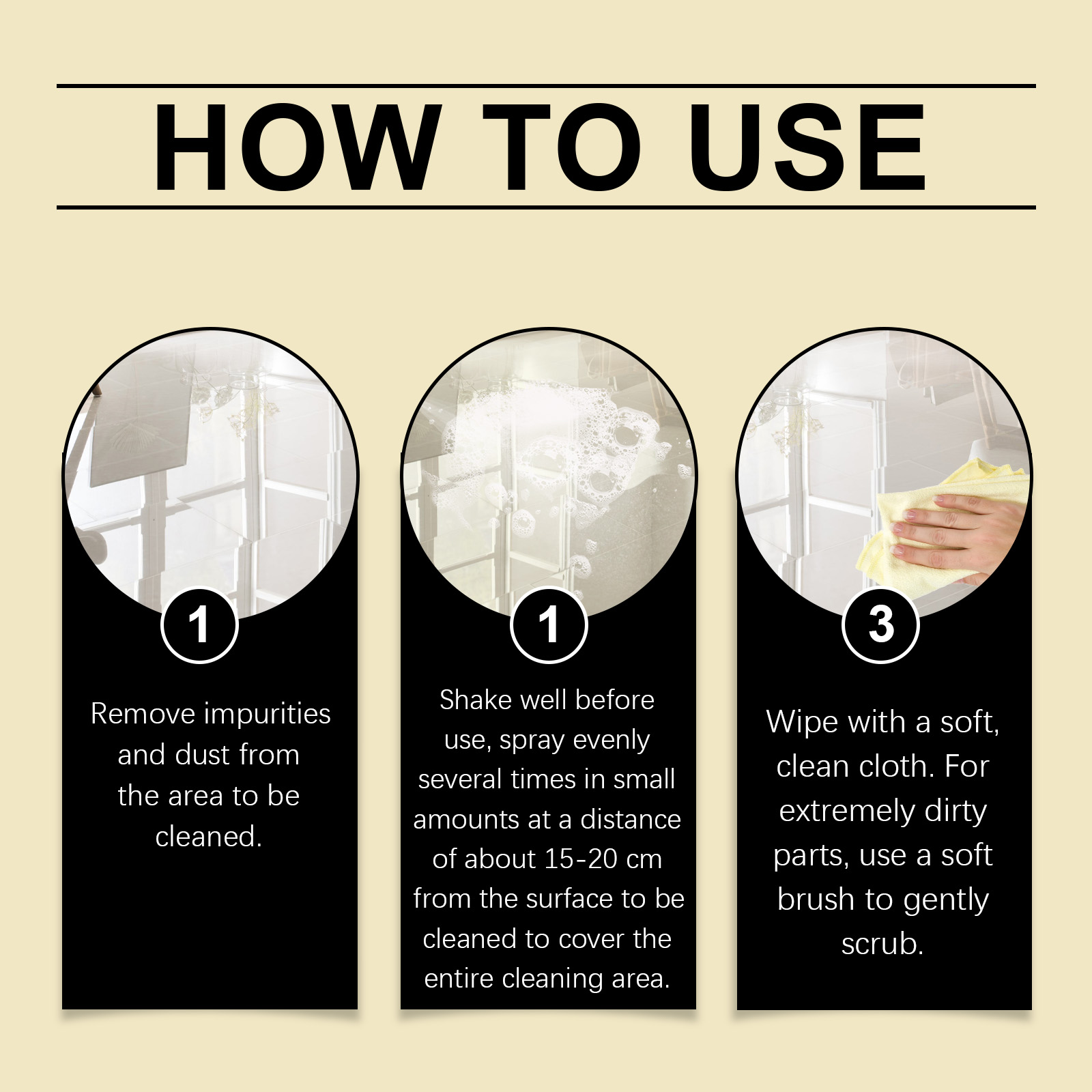 HOW TO USE

1

Remove impurities and dust from the area to be cleaned.

1

Shake well before use, spray evenly several times in small amounts at a distance of about 15-20 cm from the surface to be cleaned to cover the entire cleaning area.

3

Wipe with a soft, clean cloth. For extremely dirty parts, use a soft brush to gently scrub.