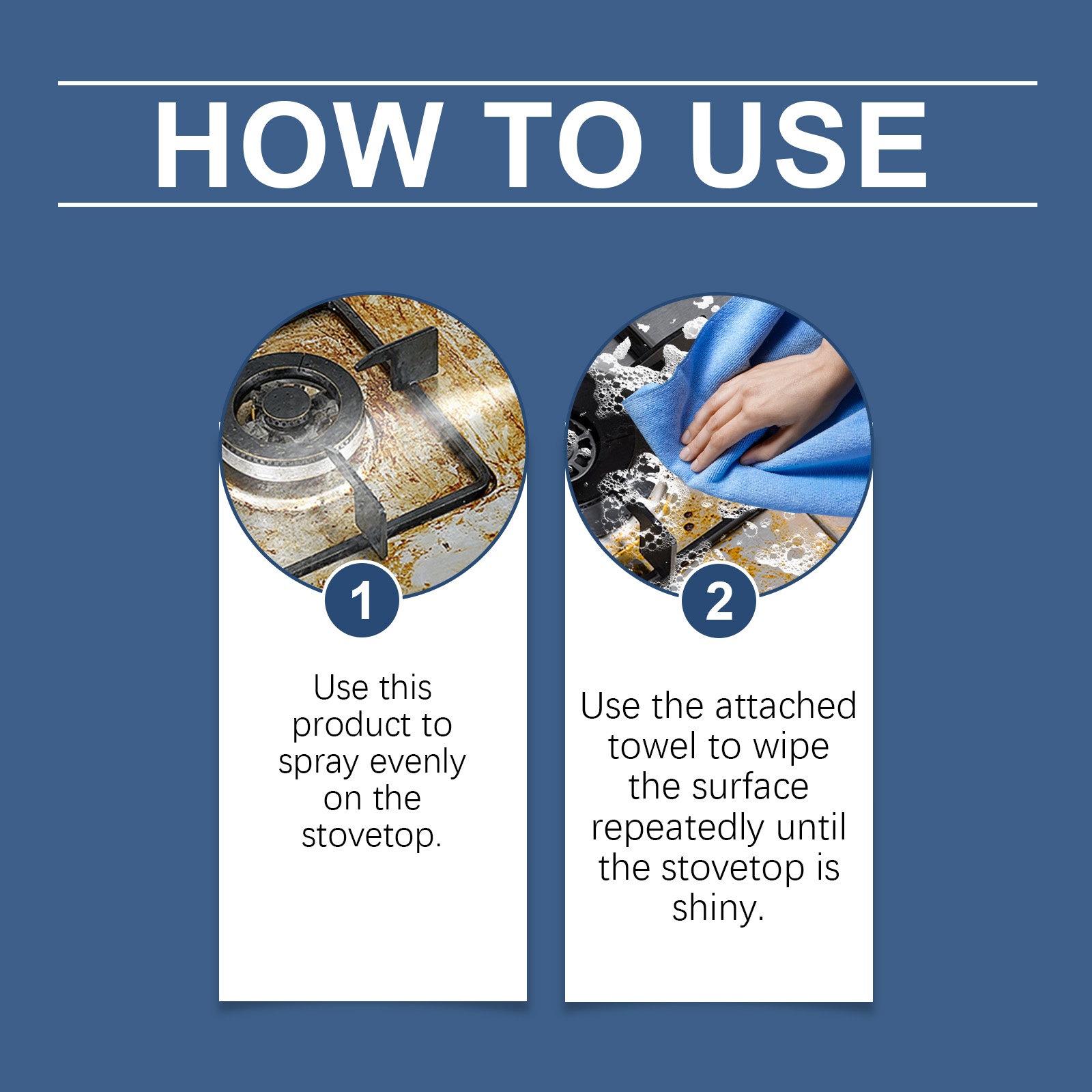 HOW TO USE

1

Use this product to spray evenly on the stovetop.

2

Use the attached towel to wipe the surface repeatedly until the stovetop is shiny.