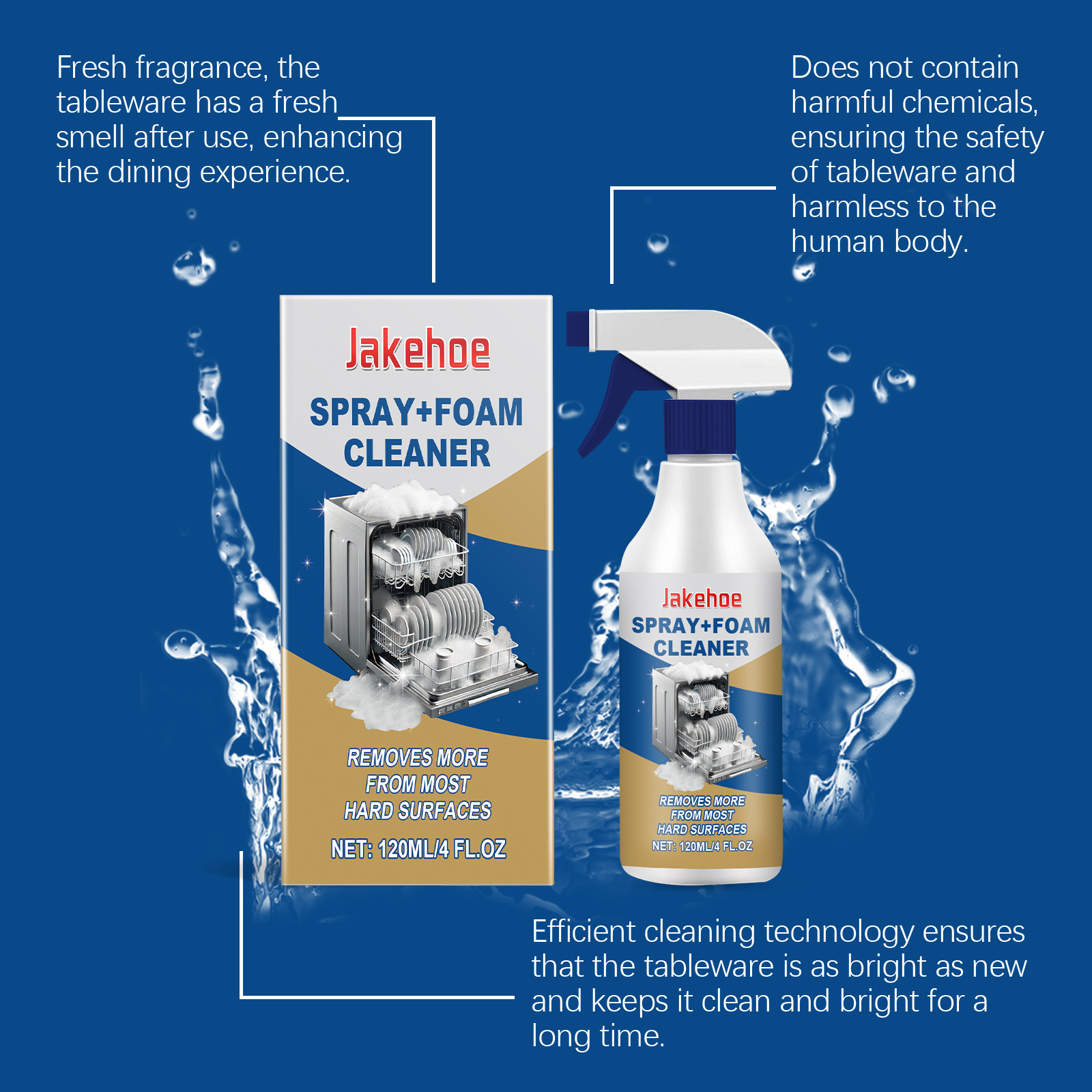 Fresh fragrance, the tableware has a fresh smell after use, enhancing the dining experience.

Does not contain harmful chemicals, ensuring the safety of tableware and harmless to the human body.

Jakehoe
SPRAY+FOAM CLEANER
REMOVES MORE FROM MOST HARD SURFACES
NET: 120ML/4 FL.OZ

Jakehoe
SPRAY+FOAM CLEANER
REMOVES MORE FROM MOST HARD SURFACES
NET: 120ML/4 FL.OZ

Efficient cleaning technology ensures that the tableware is as bright as new and keeps it clean and bright for a long time.