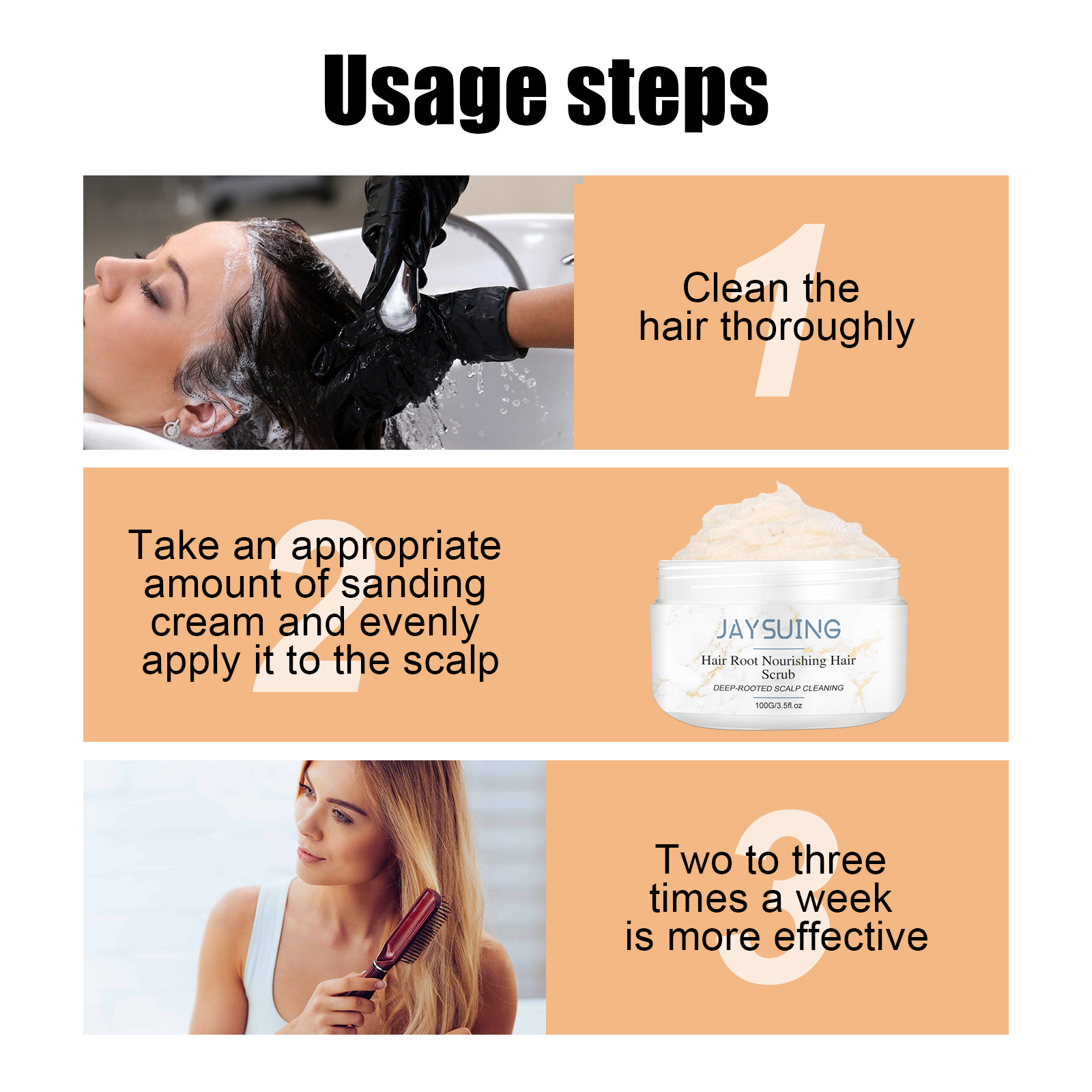 Usage steps

1

Clean the hair thoroughly

2

Take an appropriate amount of sanding cream and evenly apply it to the scalp

JAYSUING
Hair Root Nourishing Hair Scrub
DEEP-ROOTED SCALP CLEANING
100G/3.5fl.oz

3

Two to three times a week is more effective