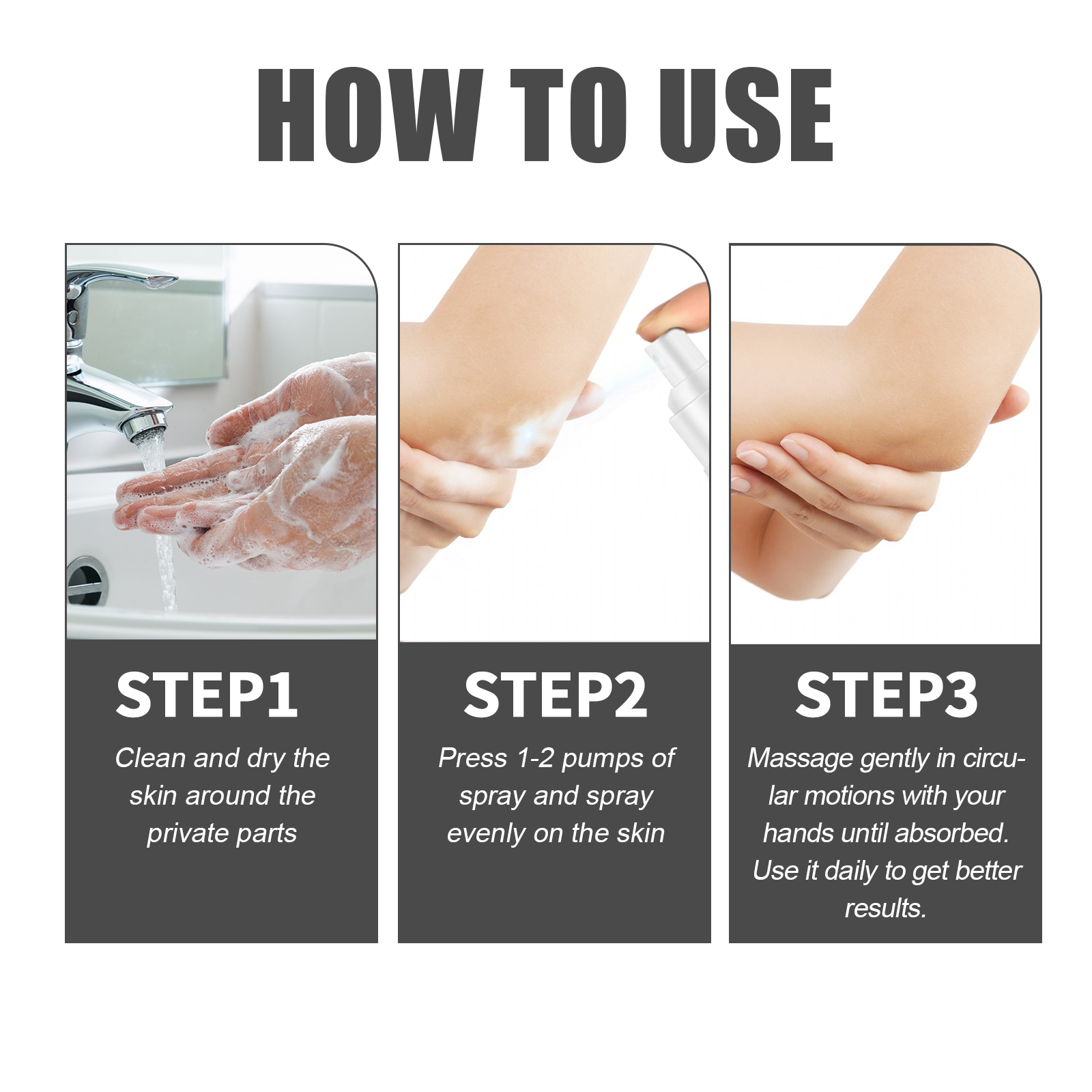 HOW TO USE

STEP1

Clean and dry the skin around the private parts

STEP2

Press 1-2 pumps of spray and spray evenly on the skin

STEP3

Massage gently in circular motions with your hands until absorbed. Use it daily to get better results.