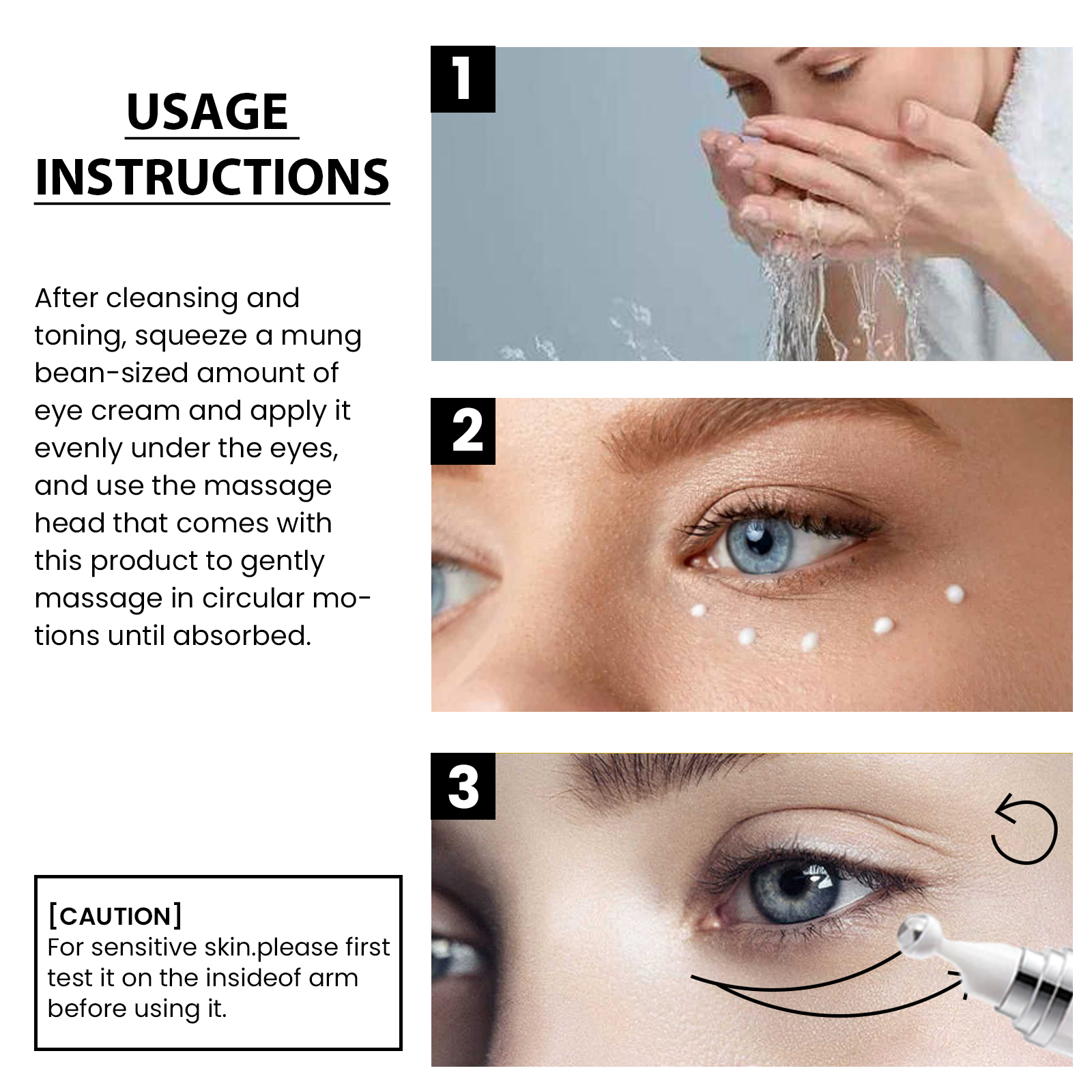 USAGE INSTRUCTIONS

After cleansing and toning, squeeze a mung bean-sized amount of eye cream and apply it evenly under the eyes, and use the massage head that comes with this product to gently massage in circular motions until absorbed.

[CAUTION]
For sensitive skin.please first test it on the insideof arm before using it.

1

2

3