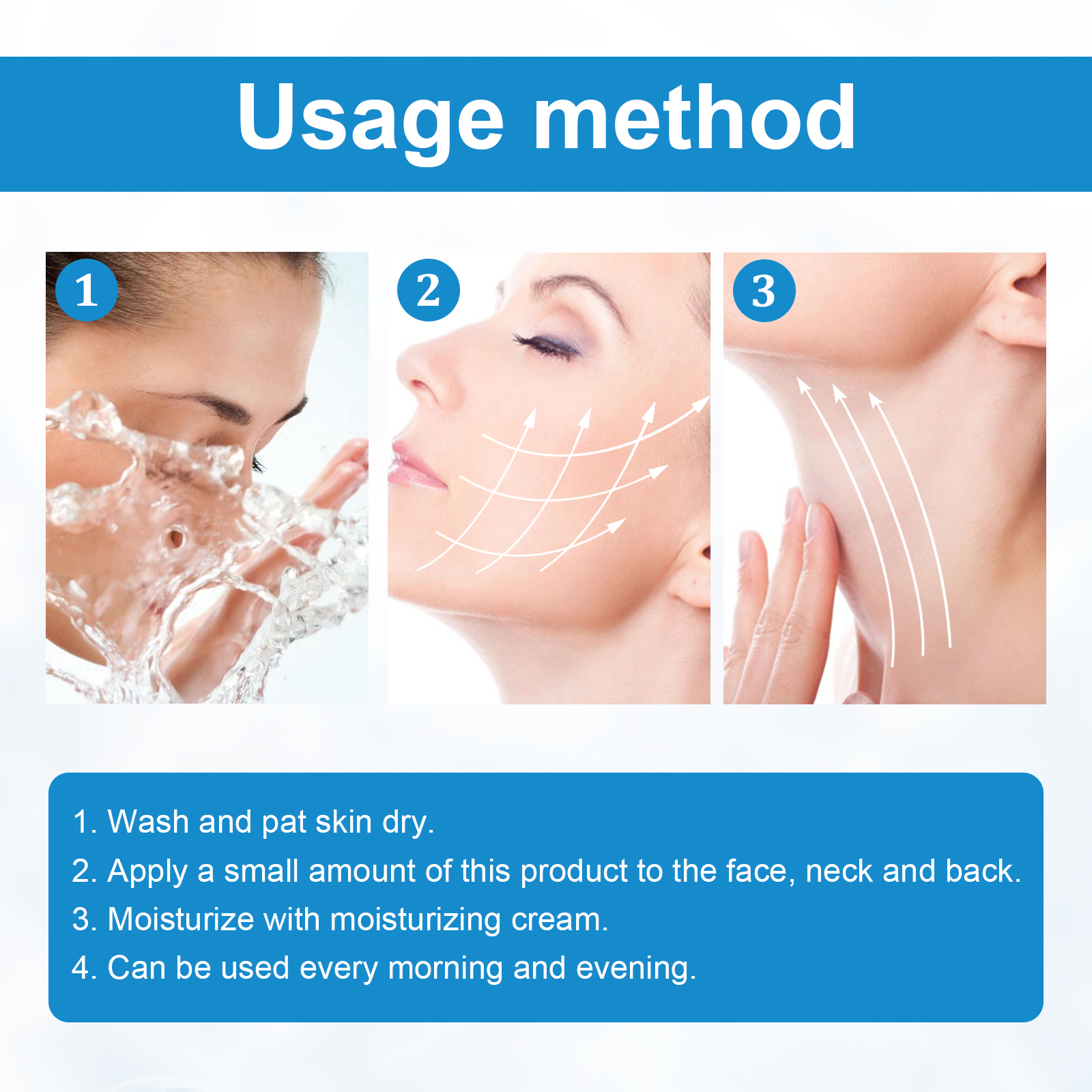 Usage method

1

2

3

1. Wash and pat skin dry.
2. Apply a small amount of this product to the face, neck and back.
3. Moisturize with moisturizing cream.
4. Can be used every morning and evening.