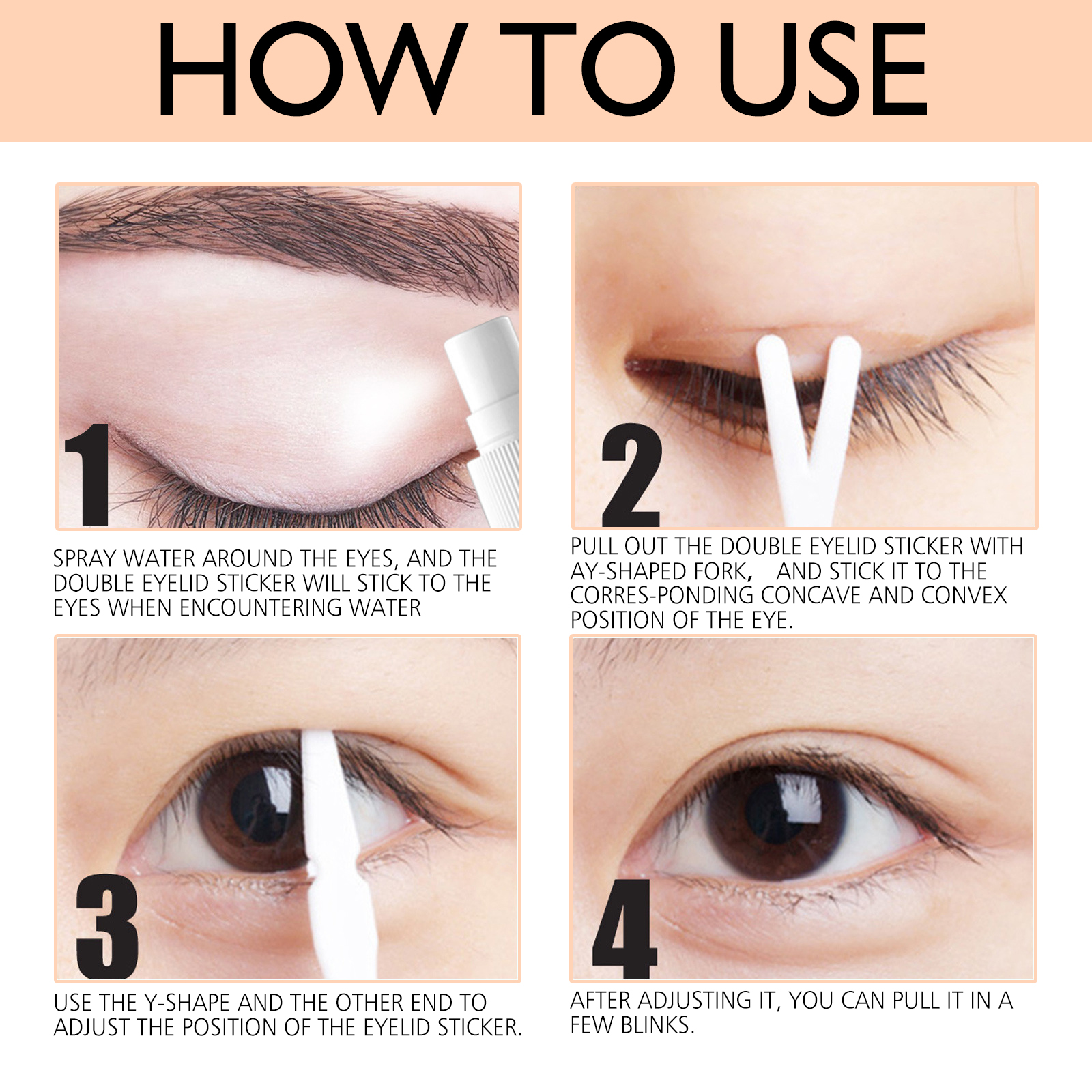 HOW TO USE

1

SPRAY WATER AROUND THE EYES, AND THE DOUBLE EYELID STICKER WILL STICK TO THE EYES WHEN ENCOUNTERING WATER

2

PULL OUT THE DOUBLE EYELID STICKER WITH AY-SHAPED FORK, AND STICK IT TO THE CORRES-PONDING CONCAVE AND CONVEX POSITION OF THE EYE.

3

USE THE Y-SHAPE AND THE OTHER END TO ADJUST THE POSITION OF THE EYELID STICKER.

4

AFTER ADJUSTING IT, YOU CAN PULL IT IN A FEW BLINKS.