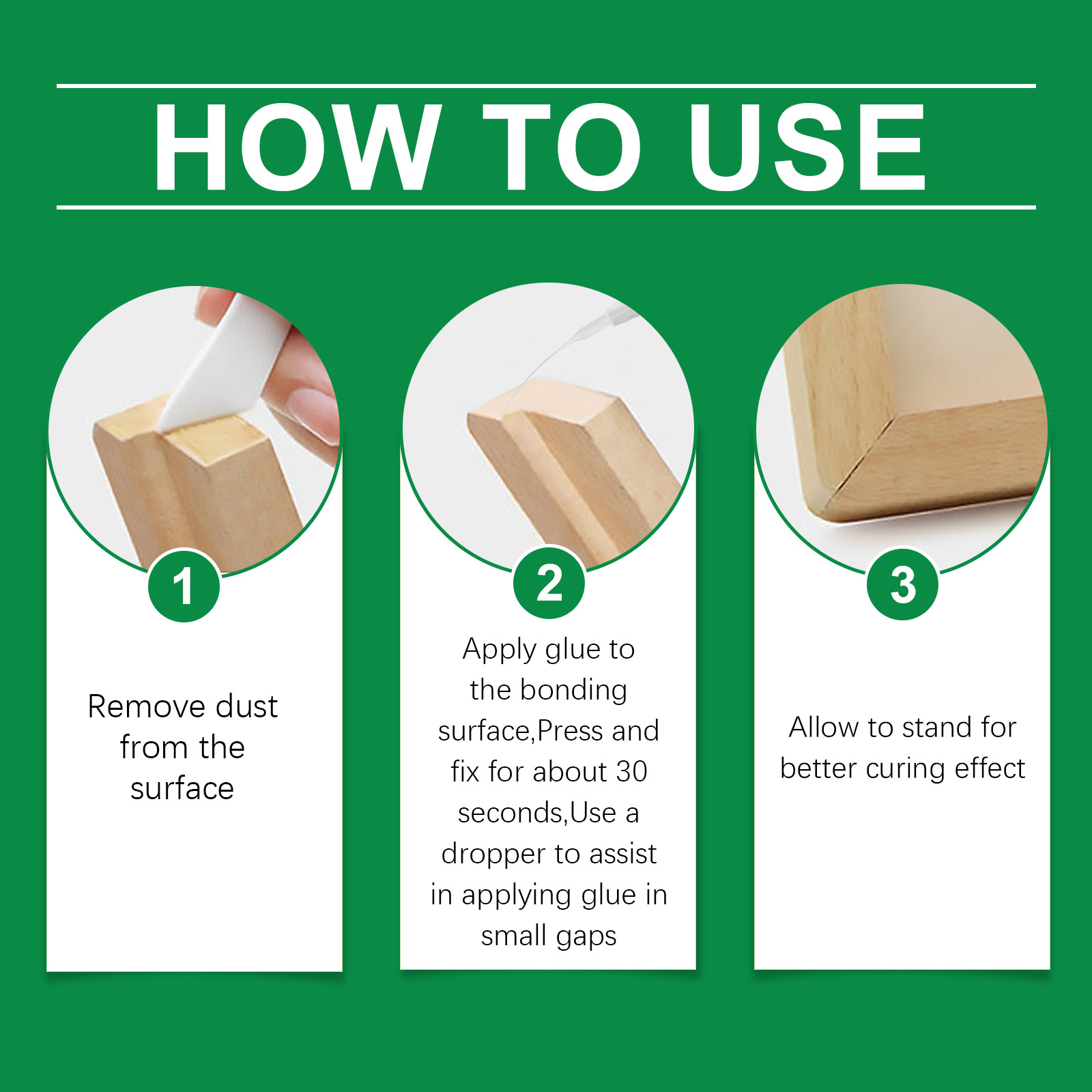 HOW TO USE

1

Remove dust from the surface

2

Apply glue to the bonding surface,Press and fix for about 30 seconds,Use a dropper to assist in applying glue in small gaps

3

Allow to stand for better curing effect