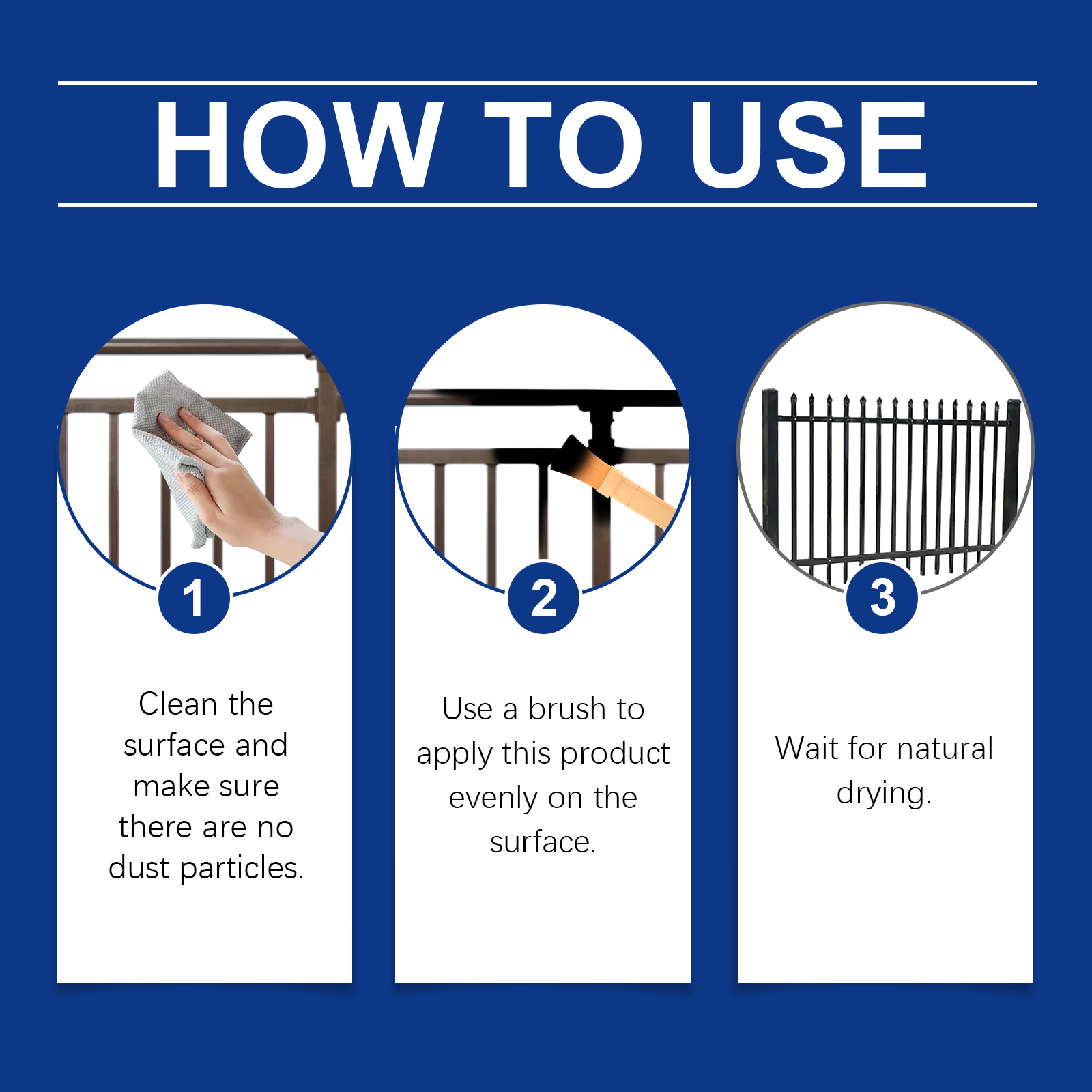 HOW TO USE

1

Clean the surface and make sure there are no dust particles.

2

Use a brush to apply this product evenly on the surface.

3

Wait for natural drying.