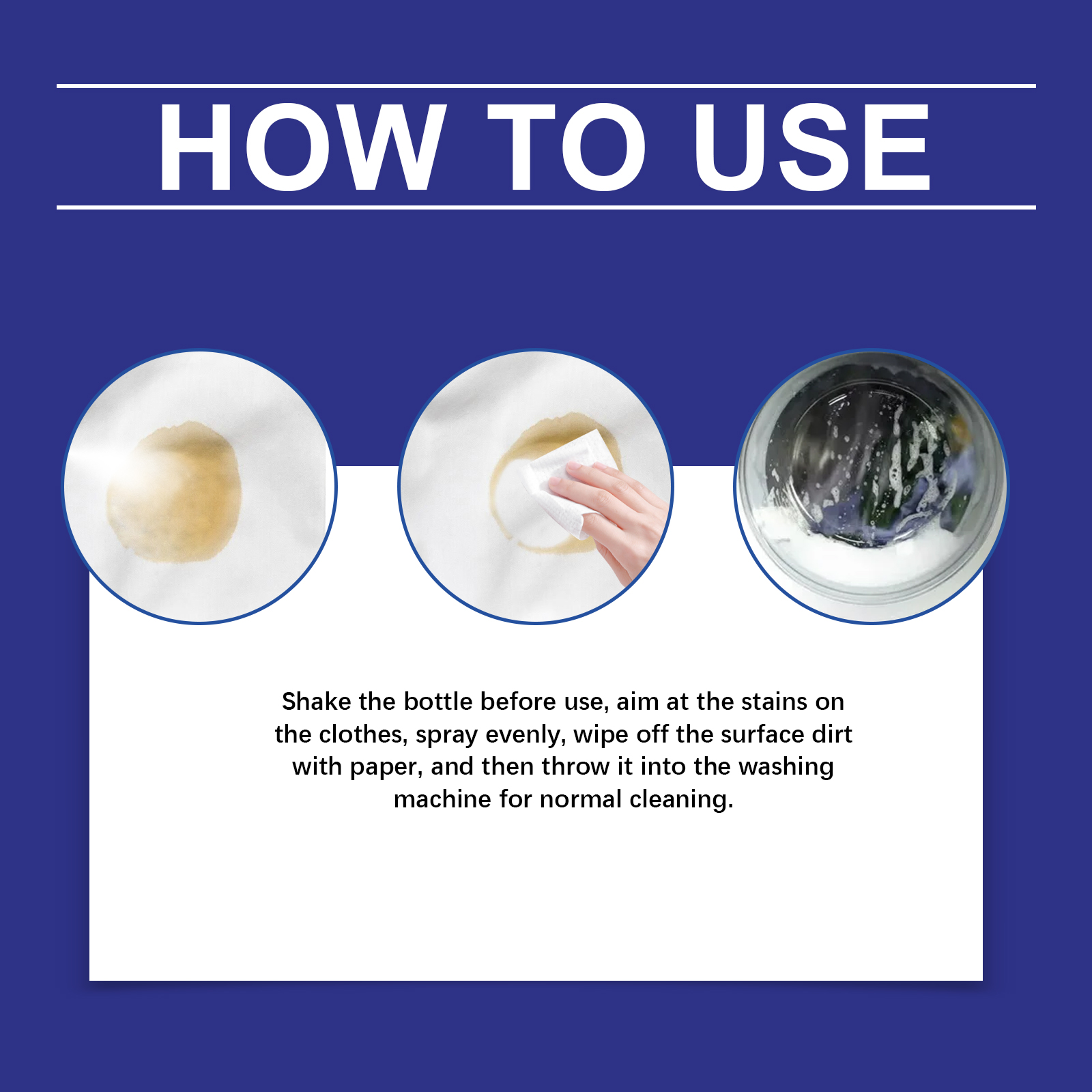 HOW TO USE

Shake the bottle before use, aim at the stains on the clothes, spray evenly, wipe off the surface dirt with paper, and then throw it into the washing machine for normal cleaning.