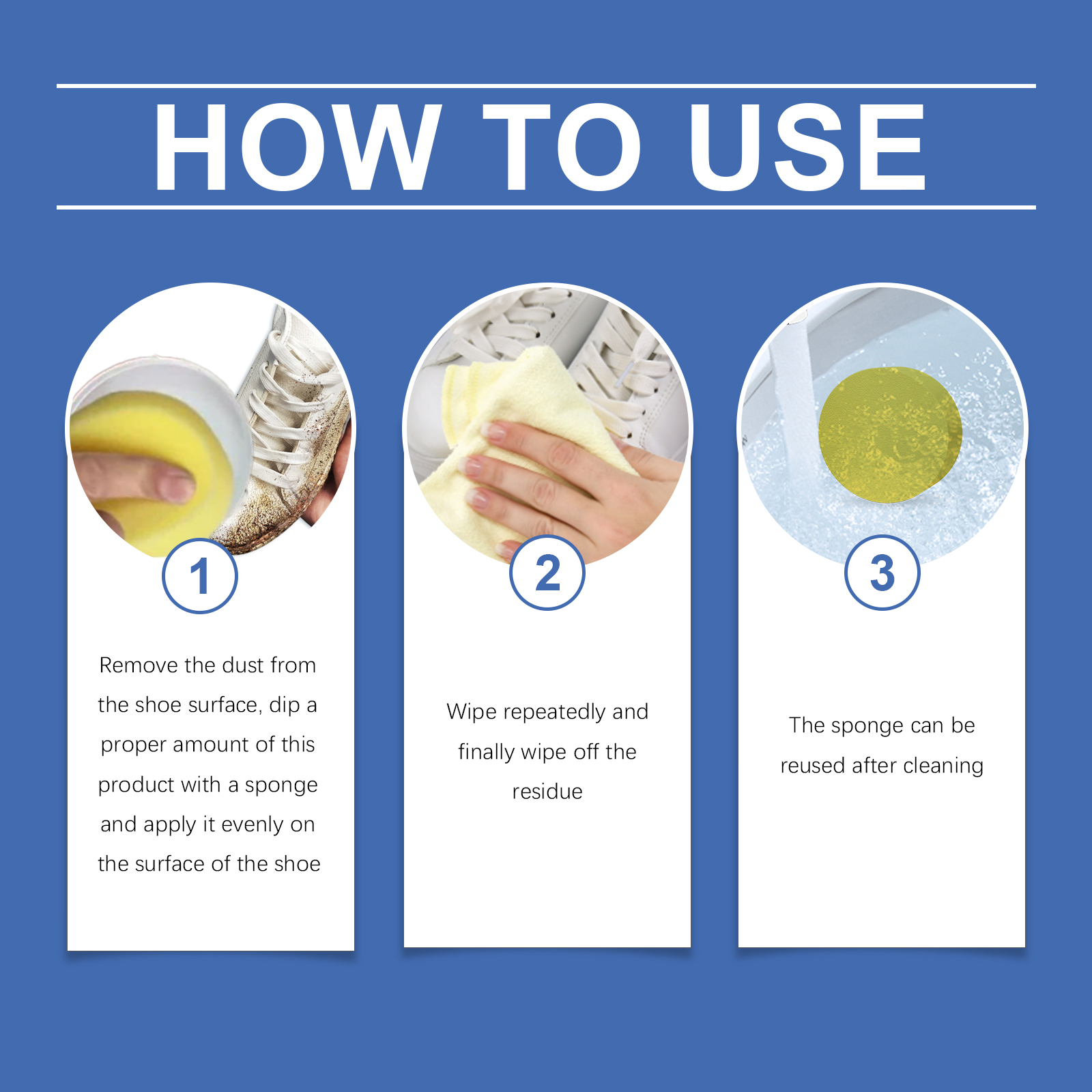 HOW TO USE

1

Remove the dust from the shoe surface, dip a proper amount of this product with a sponge and apply it evenly on the surface of the shoe

2

Wipe repeatedly and finally wipe off the residue

3

The sponge can be reused after cleaning