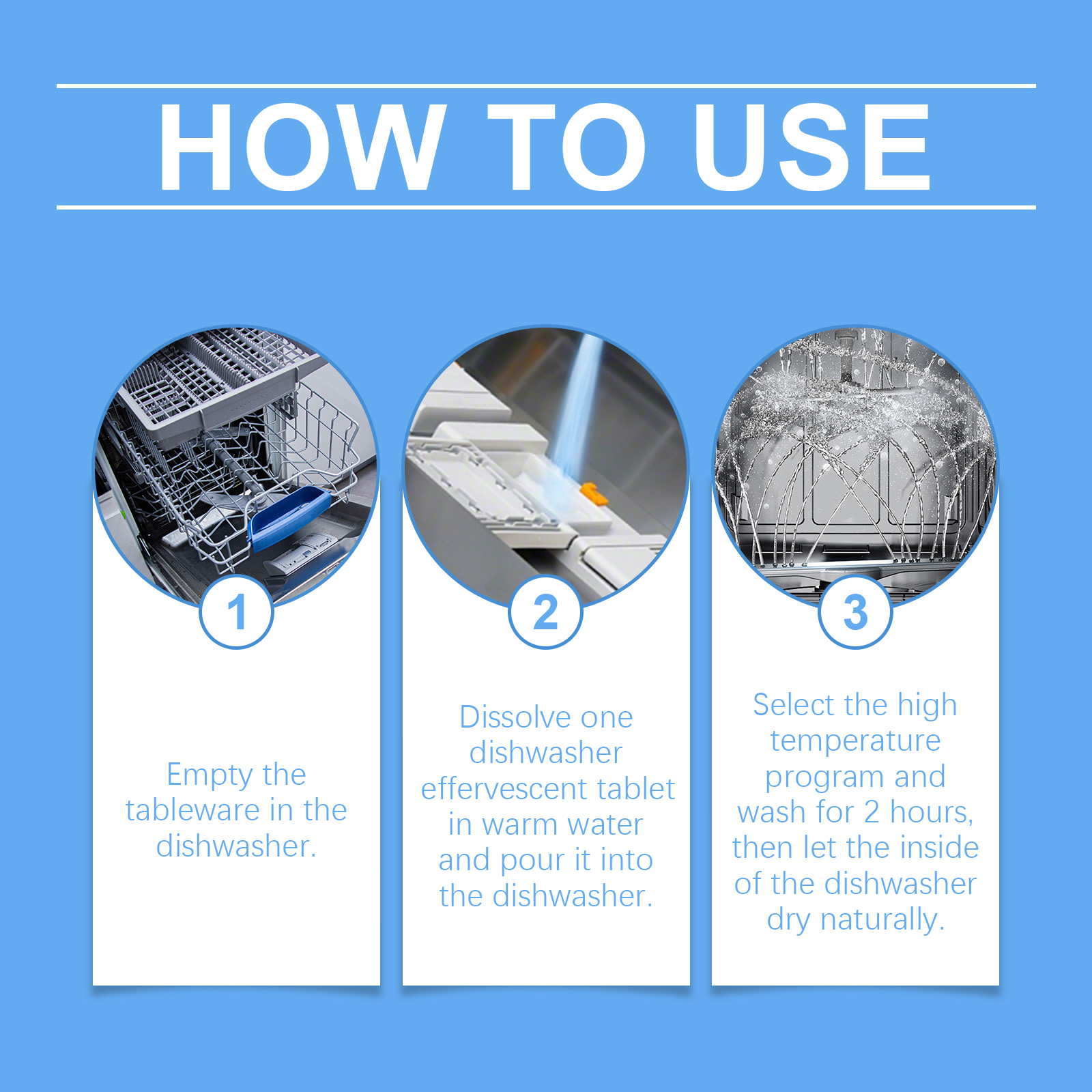 HOW TO USE

1

Empty the tableware in the dishwasher.

2

Dissolve one dishwasher effervescent tablet in warm water and pour it into the dishwasher.

3

Select the high temperature program and wash for 2 hours, then let the inside of the dishwasher dry naturally.