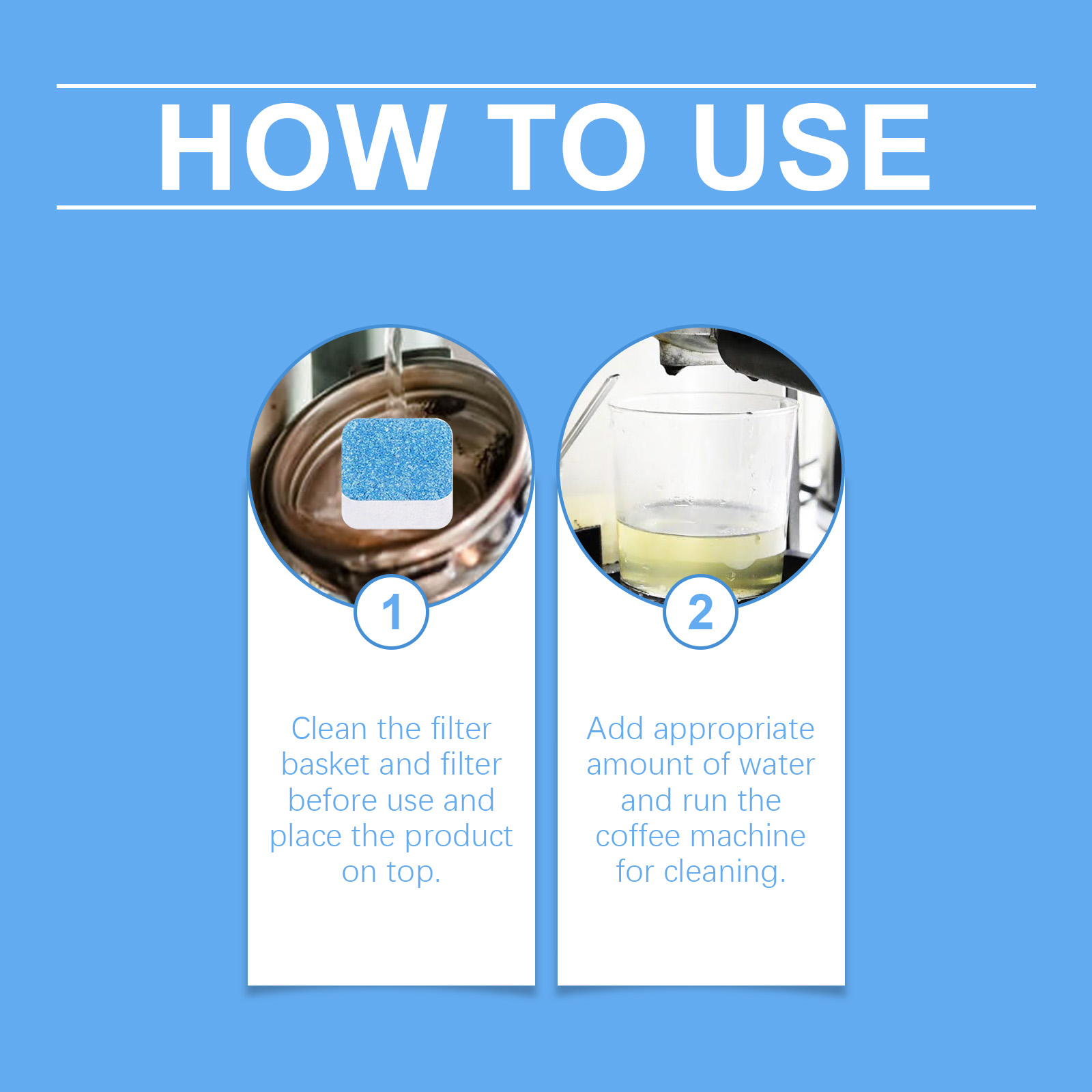 HOW TO USE

1

Clean the filter basket and filter before use and place the product on top.

2

Add appropriate amount of water and run the coffee machine for cleaning.