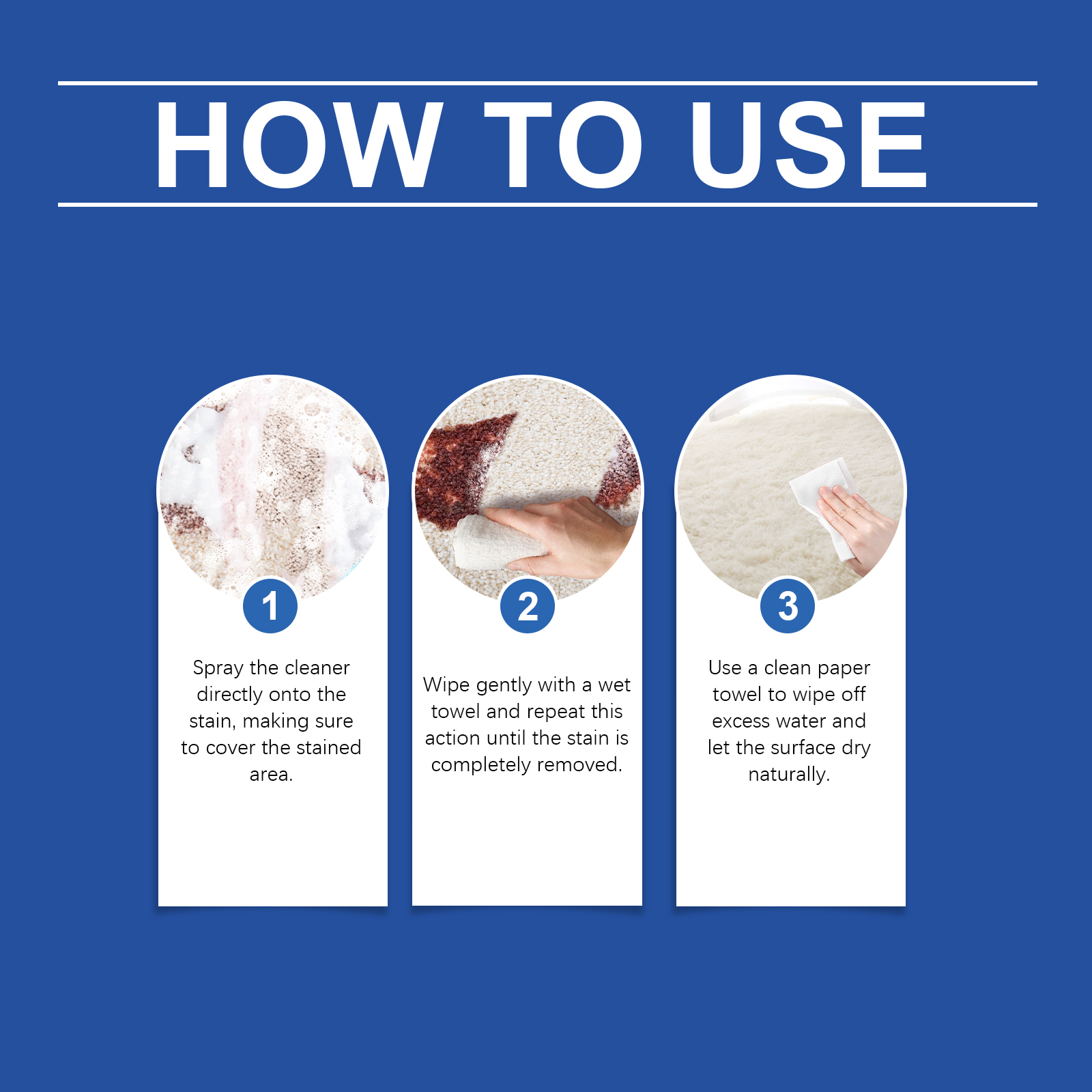 HOW TO USE

1

Spray the cleaner directly onto the stain, making sure to cover the stained area.

2

Wipe gently with a wet towel and repeat this action until the stain is completely removed.

3

Use a clean paper towel to wipe off excess water and let the surface dry naturally.