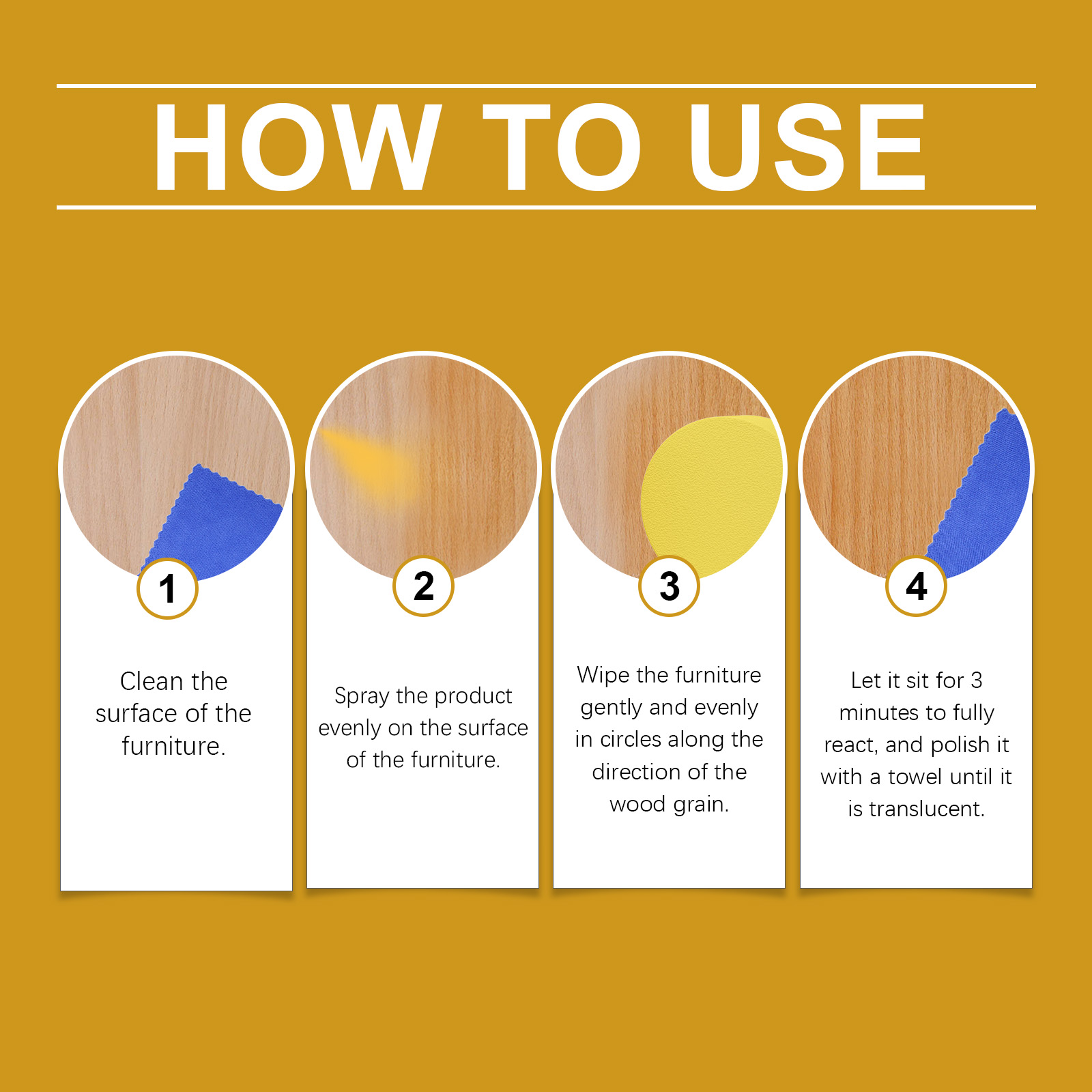 HOW TO USE

1

Clean the surface of the furniture.

2

Spray the product evenly on the surface of the furniture.

3

Wipe the furniture gently and evenly in circles along the direction of the wood grain.

4

Let it sit for 3 minutes to fully react, and polish it with a towel until it is translucent.