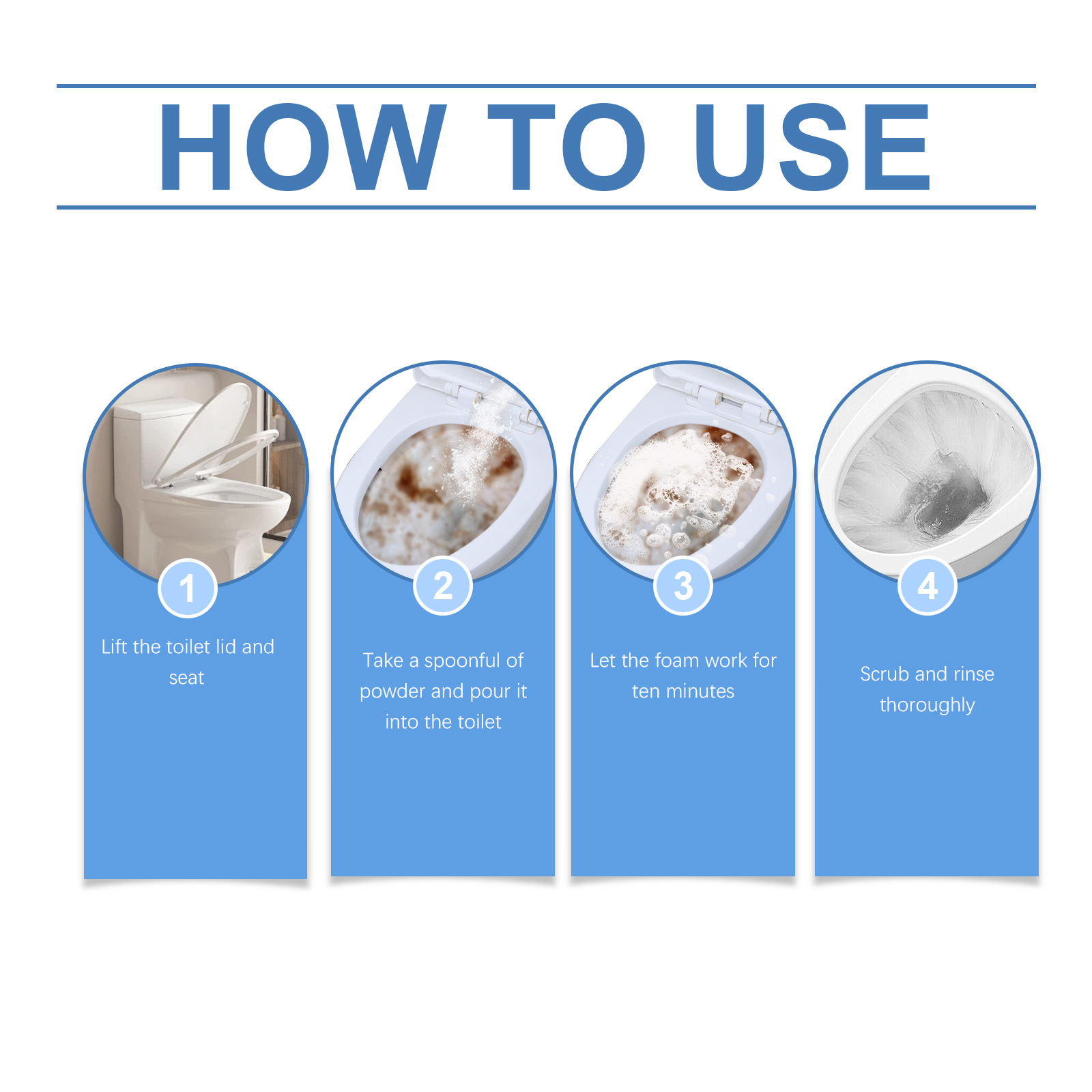 HOW TO USE

1
Lift the toilet lid and seat

2
Take a spoonful of powder and pour it into the toilet

3
Let the foam work for ten minutes

4
Scrub and rinse thoroughly