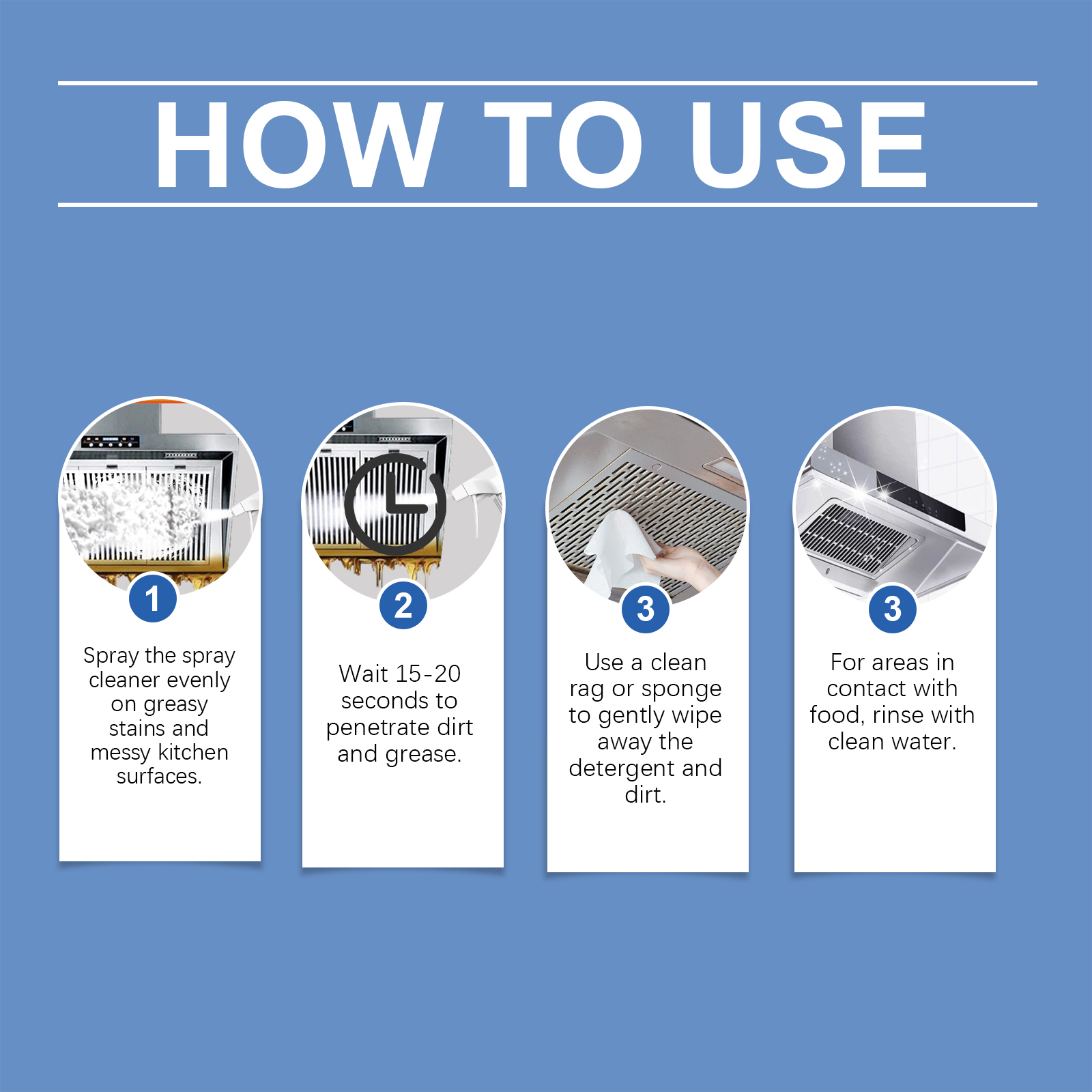 HOW TO USE

1

Spray the spray cleaner evenly on greasy stains and messy kitchen surfaces.

2

Wait 15-20 seconds to penetrate dirt and grease.

3

Use a clean rag or sponge to gently wipe away the detergent and dirt.

3

For areas in contact with food, rinse with clean water.