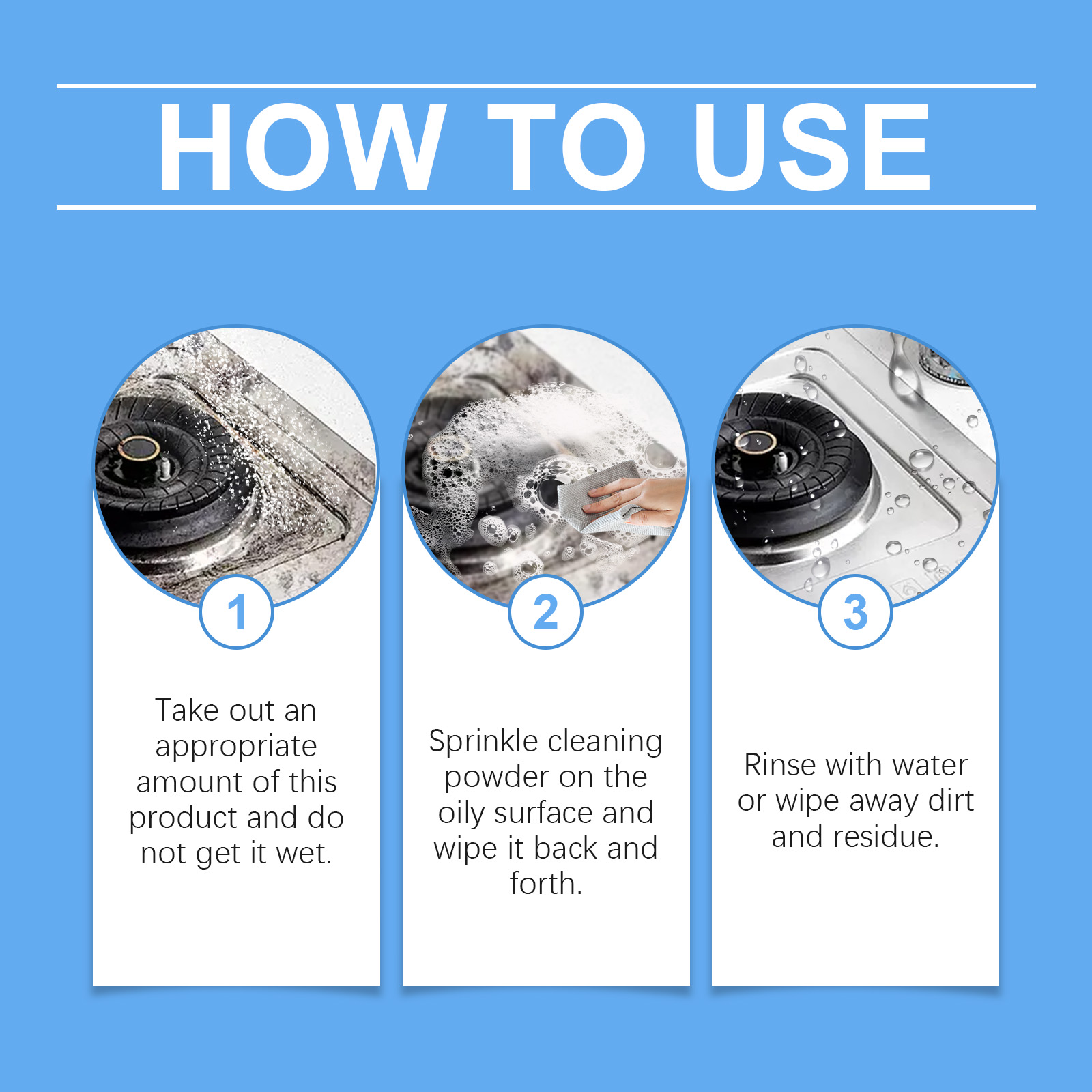 HOW TO USE

1

Take out an appropriate amount of this product and do not get it wet.

2

Sprinkle cleaning powder on the oily surface and wipe it back and forth.

3

Rinse with water or wipe away dirt and residue.