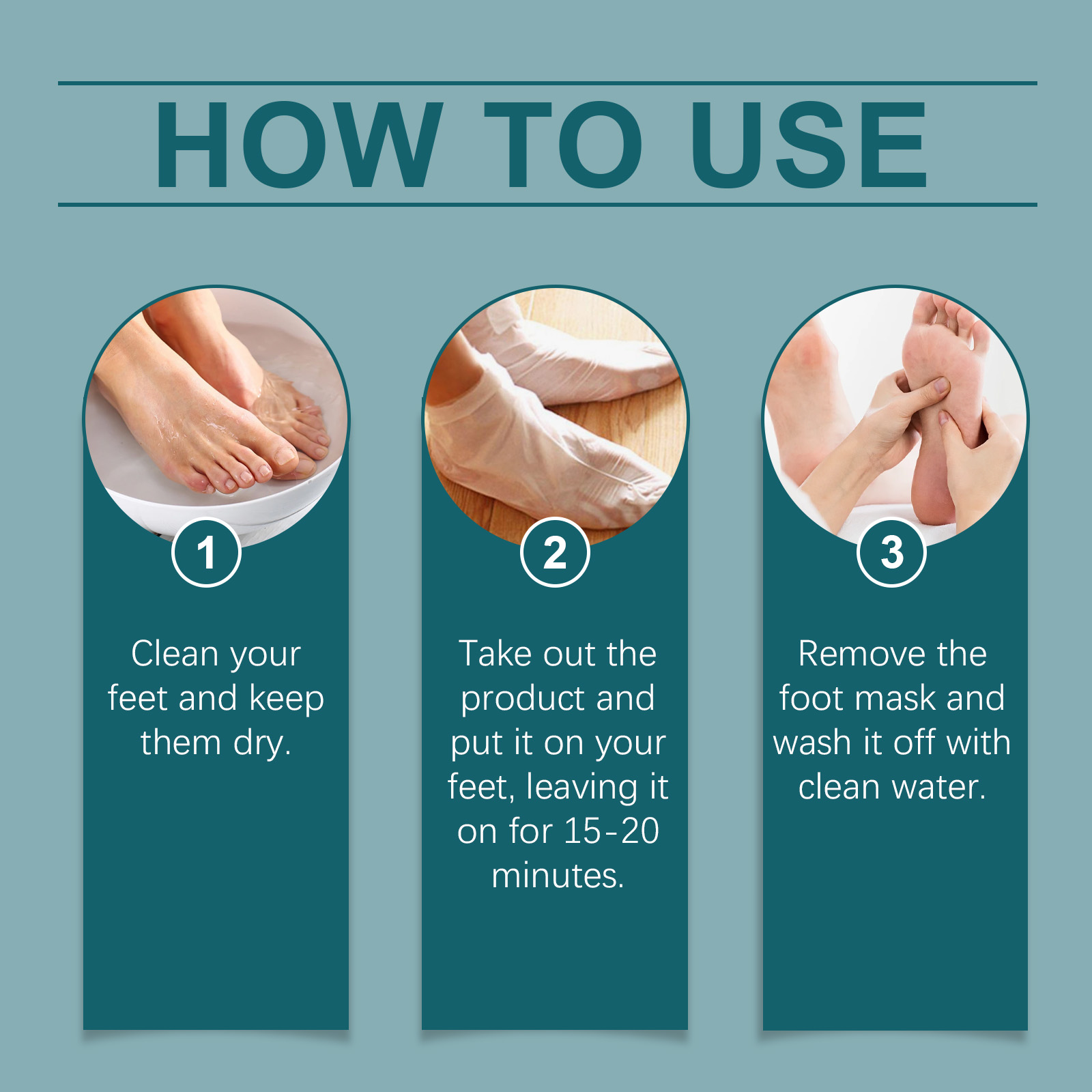 HOW TO USE

1

Clean your feet and keep them dry.

2

Take out the product and put it on your feet, leaving it on for 15-20 minutes.

3

Remove the foot mask and wash it off with clean water.