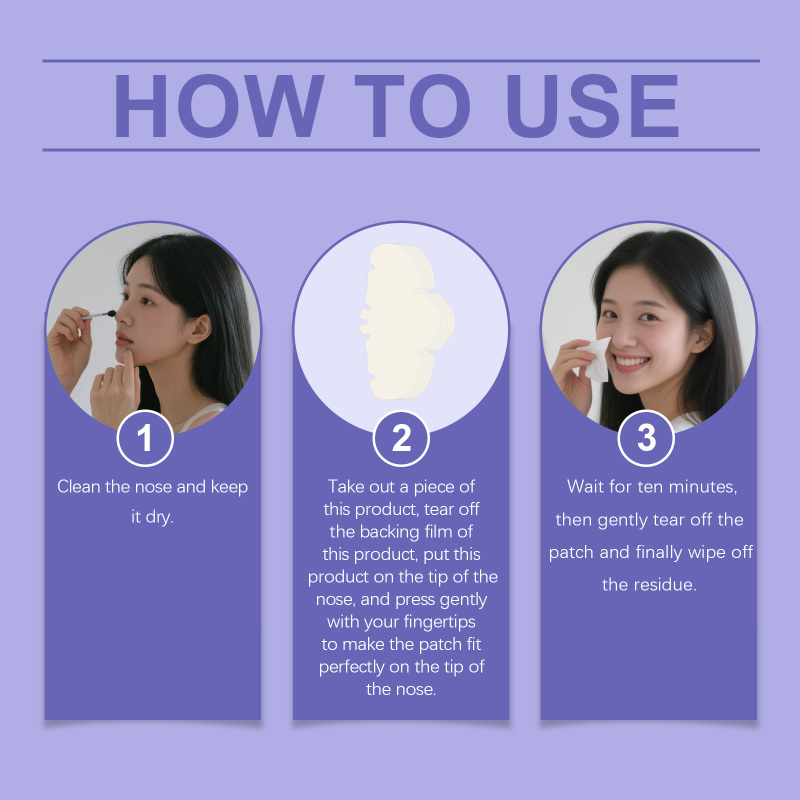 HOW TO USE

1

Clean the nose and keep it dry.

2

Take out a piece of this product, tear off the backing film of this product, put this product on the tip of the nose, and press gently with your fingertips to make the patch fit perfectly on the tip of the nose.

3

Wait for ten minutes, then gently tear off the patch and finally wipe off the residue.