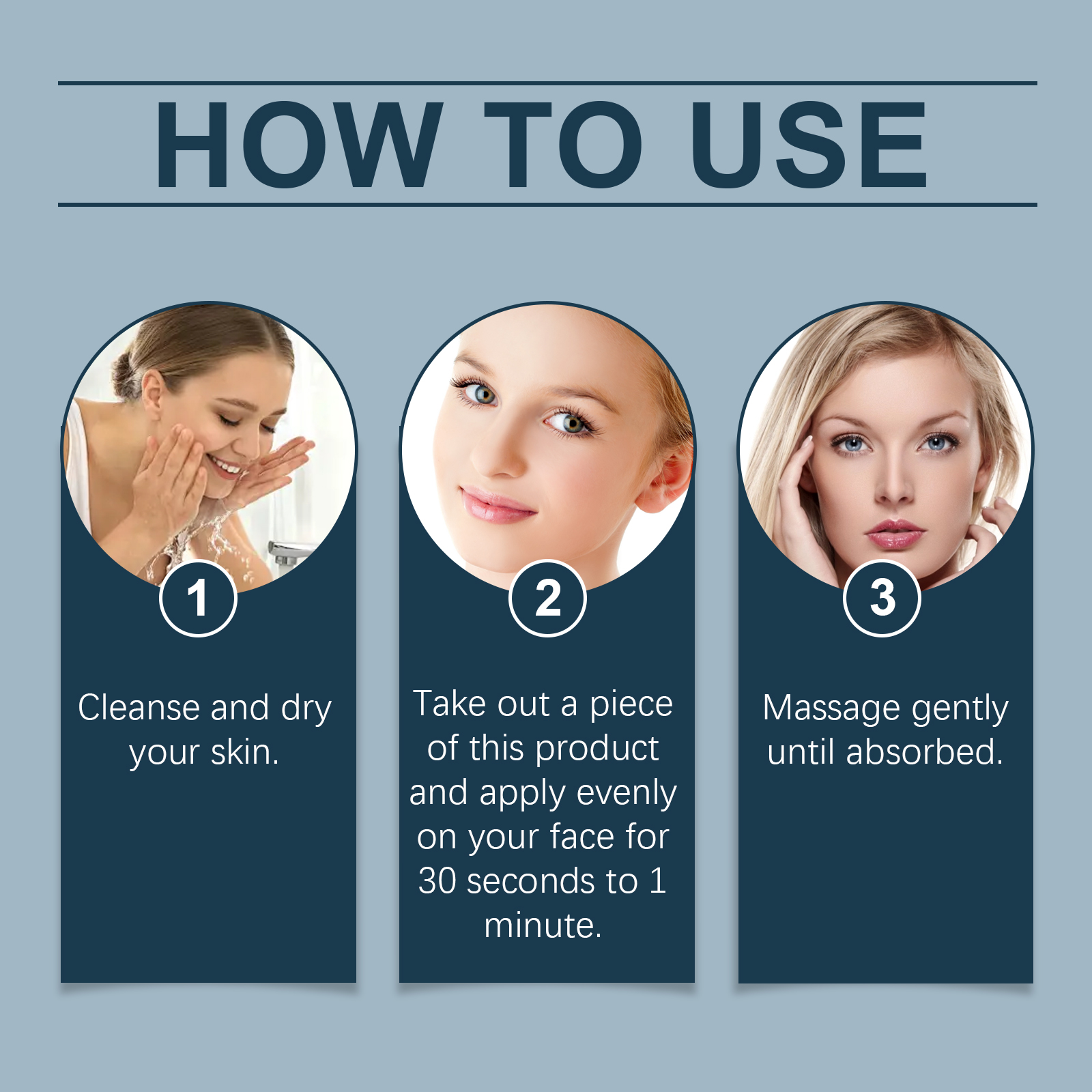 HOW TO USE

1

Cleanse and dry your skin.

2

Take out a piece of this product and apply evenly on your face for 30 seconds to 1 minute.

3

Massage gently until absorbed.