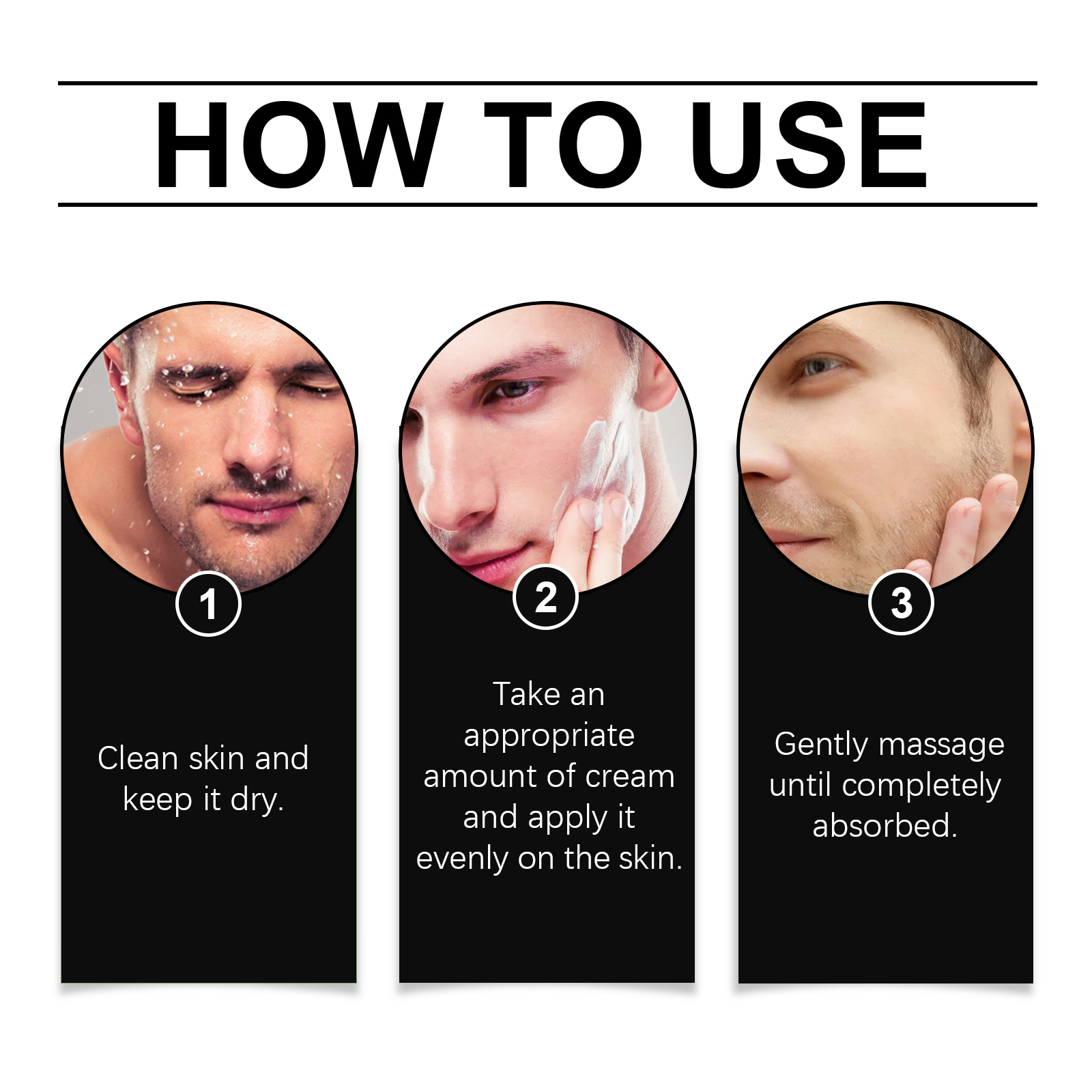 HOW TO USE

1

Clean skin and keep it dry.

2

Take an appropriate amount of cream and apply it evenly on the skin.

3

Gently massage until completely absorbed.