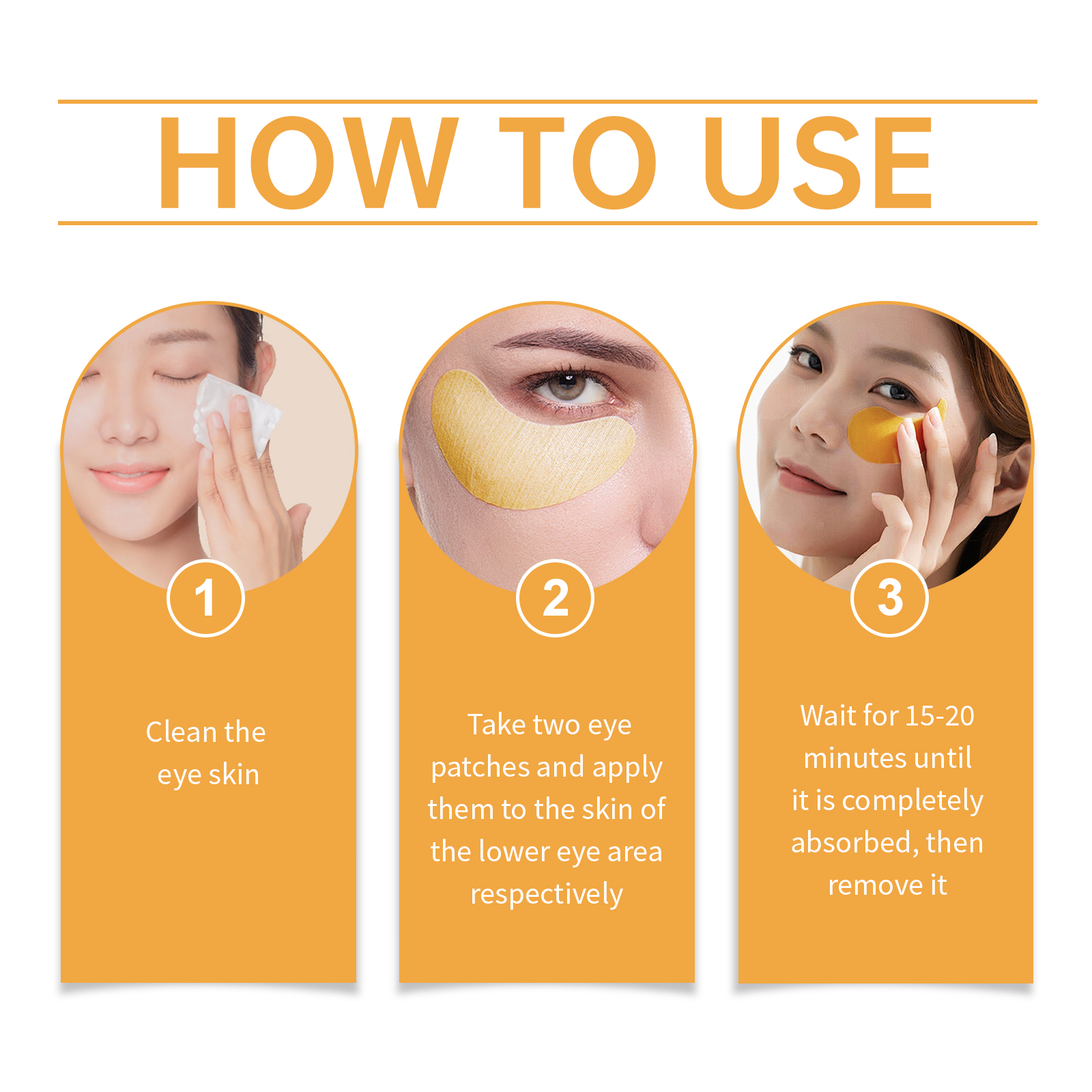 HOW TO USE

1

Clean the eye skin

2

Take two eye patches and apply them to the skin of the lower eye area respectively

3

Wait for 15-20 minutes until it is completely absorbed, then remove it