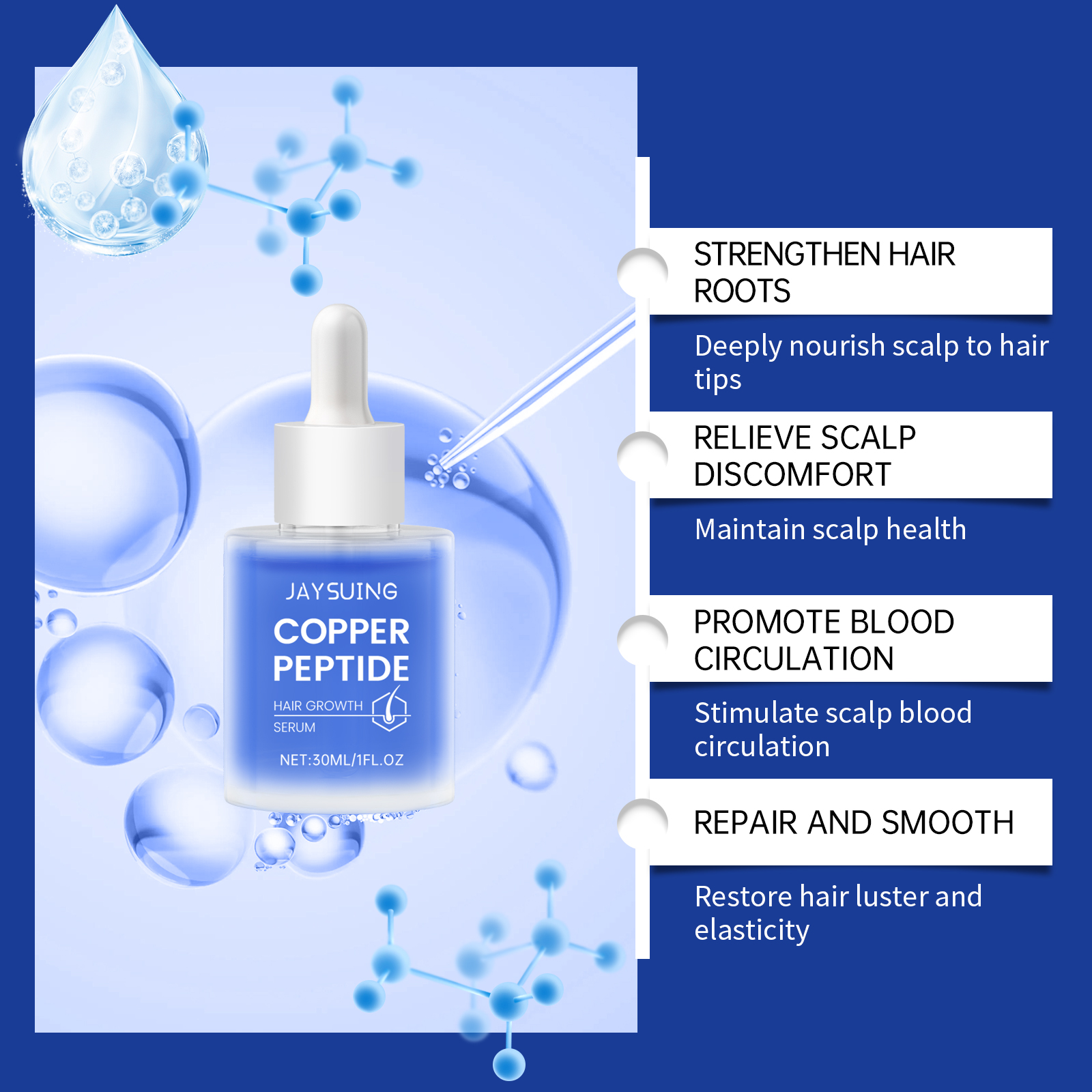 JAYSUING
COPPER PEPTIDE
HAIR GROWTH
SERUM
NET:30ML/1FL.OZ

STRENGTHEN HAIR ROOTS
Deeply nourish scalp to hair tips

RELIEVE SCALP DISCOMFORT
Maintain scalp health

PROMOTE BLOOD CIRCULATION
Stimulate scalp blood circulation

REPAIR AND SMOOTH
Restore hair luster and elasticity