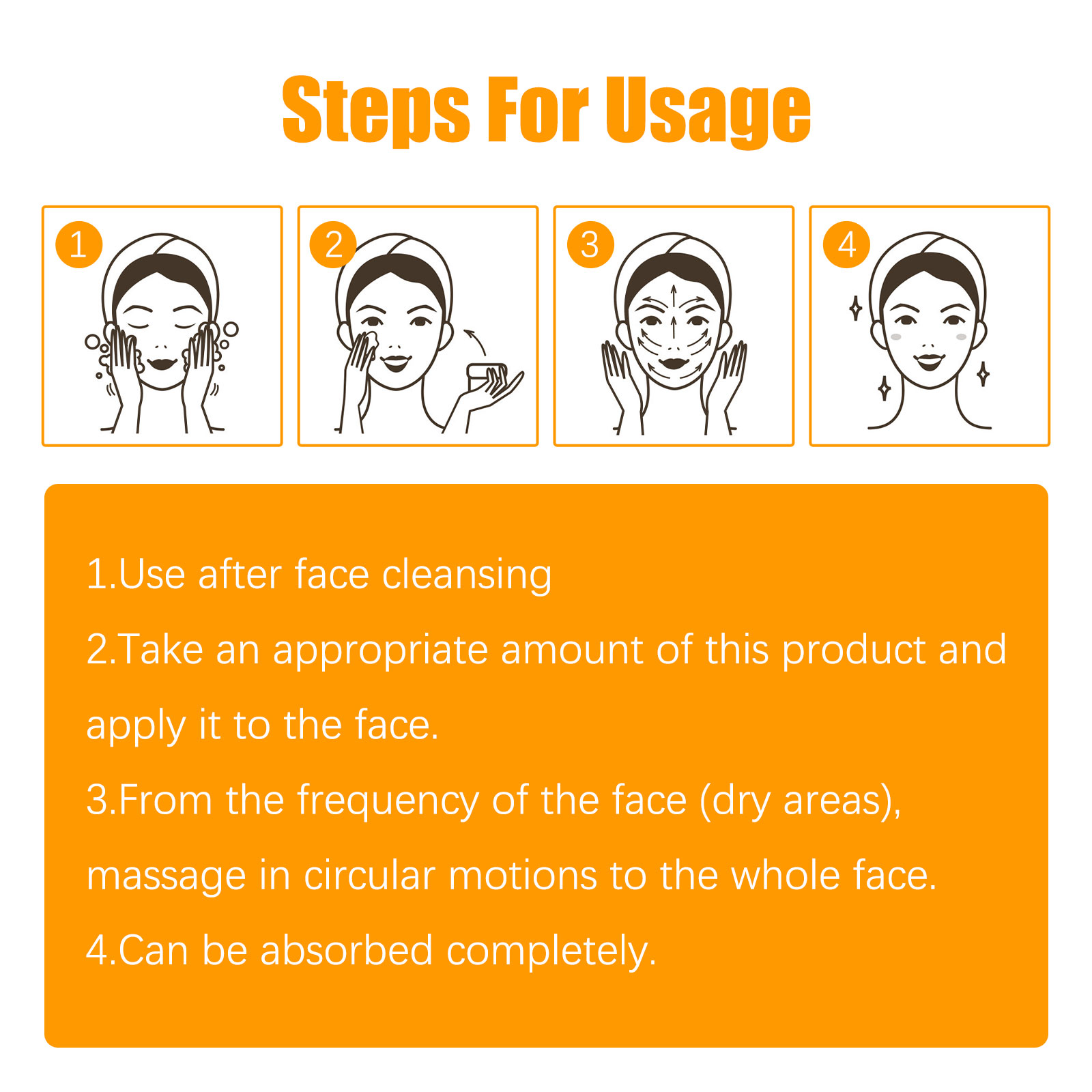 Steps For Usage

1

2

3

4

1.Use after face cleansing

2.Take an appropriate amount of this product and apply it to the face.

3.From the frequency of the face (dry areas), massage in circular motions to the whole face.

4.Can be absorbed completely.