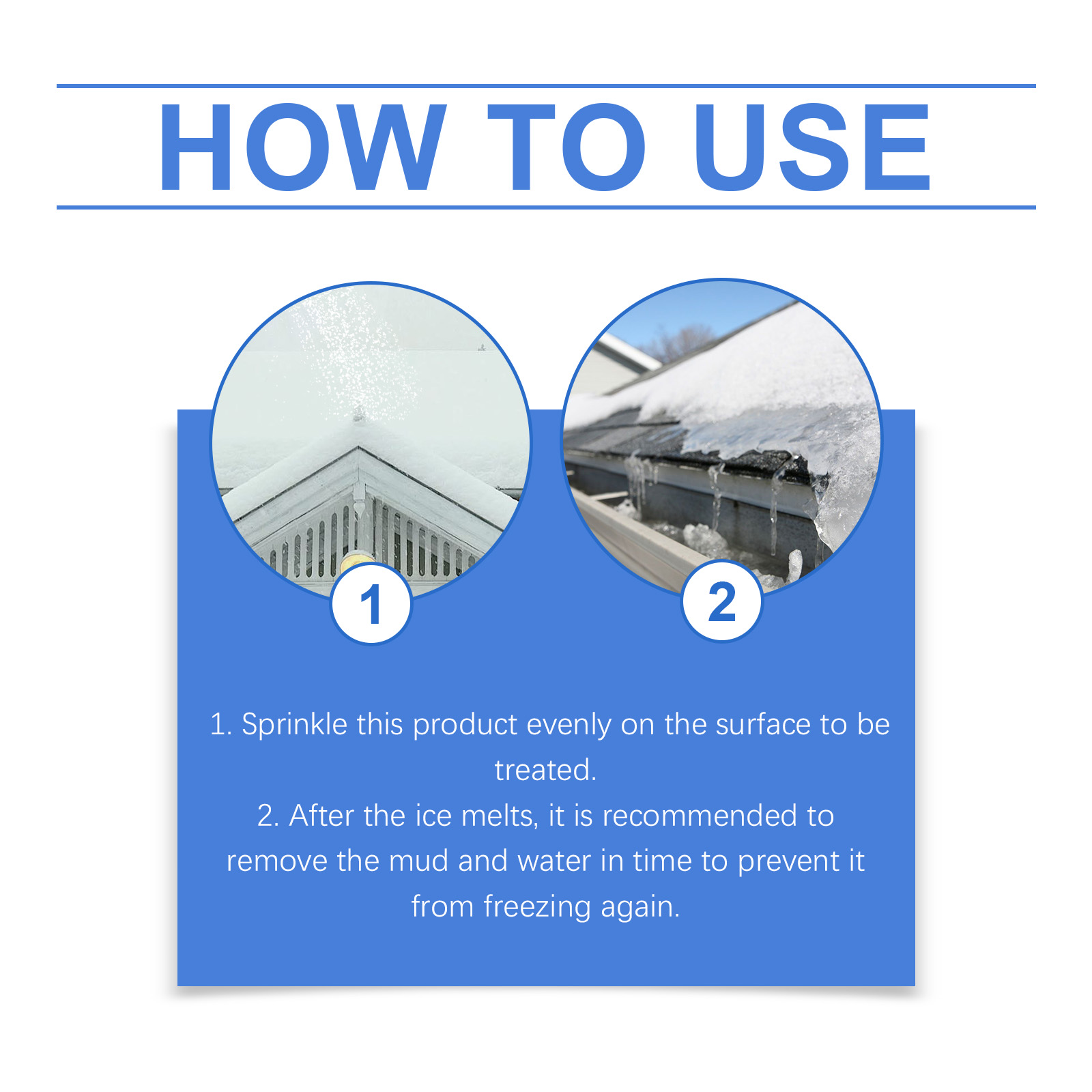 HOW TO USE

1

2

1. Sprinkle this product evenly on the surface to be treated.
2. After the ice melts, it is recommended to remove the mud and water in time to prevent it from freezing again.