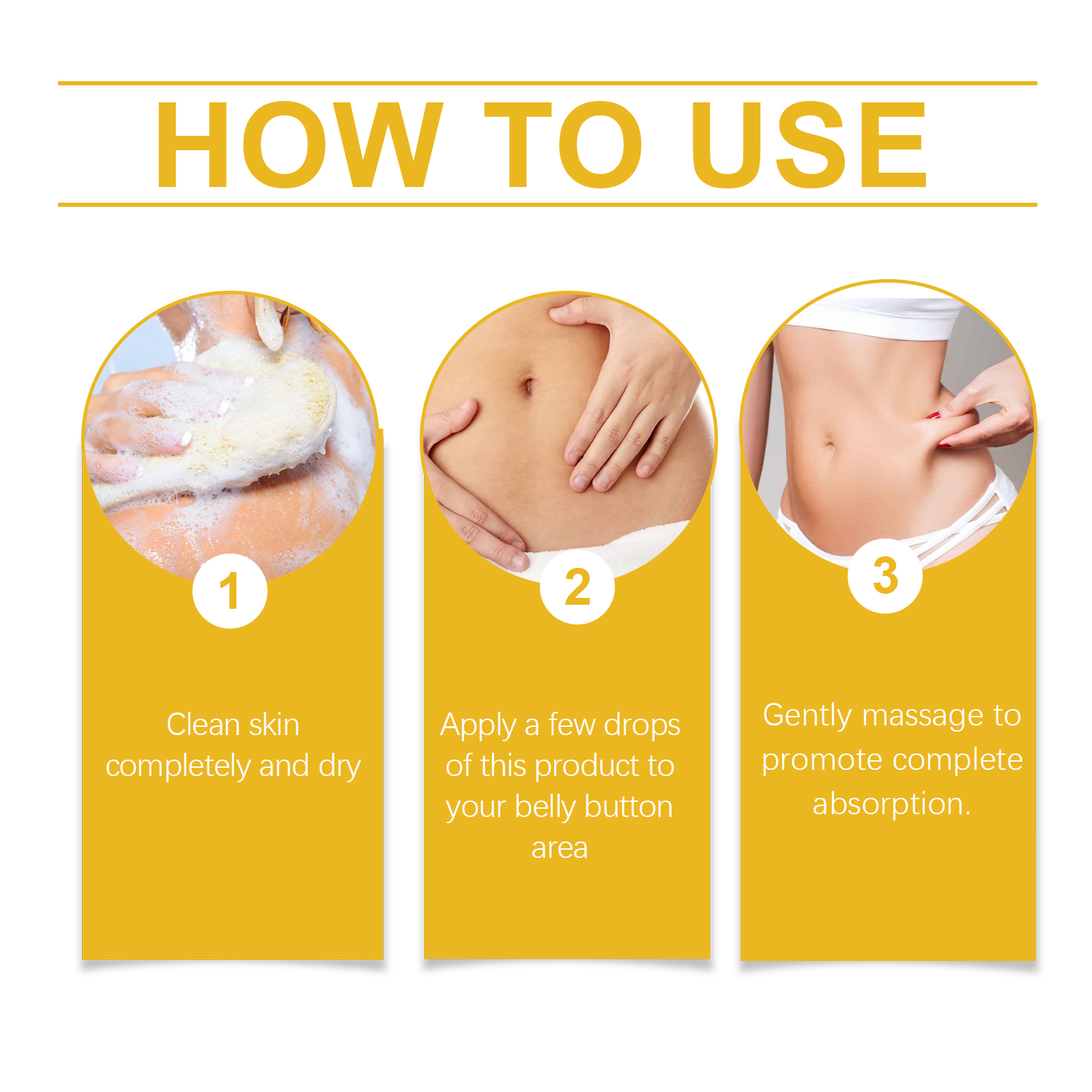 HOW TO USE

1

Clean skin completely and dry

2

Apply a few drops of this product to your belly button area

3

Gently massage to promote complete absorption.