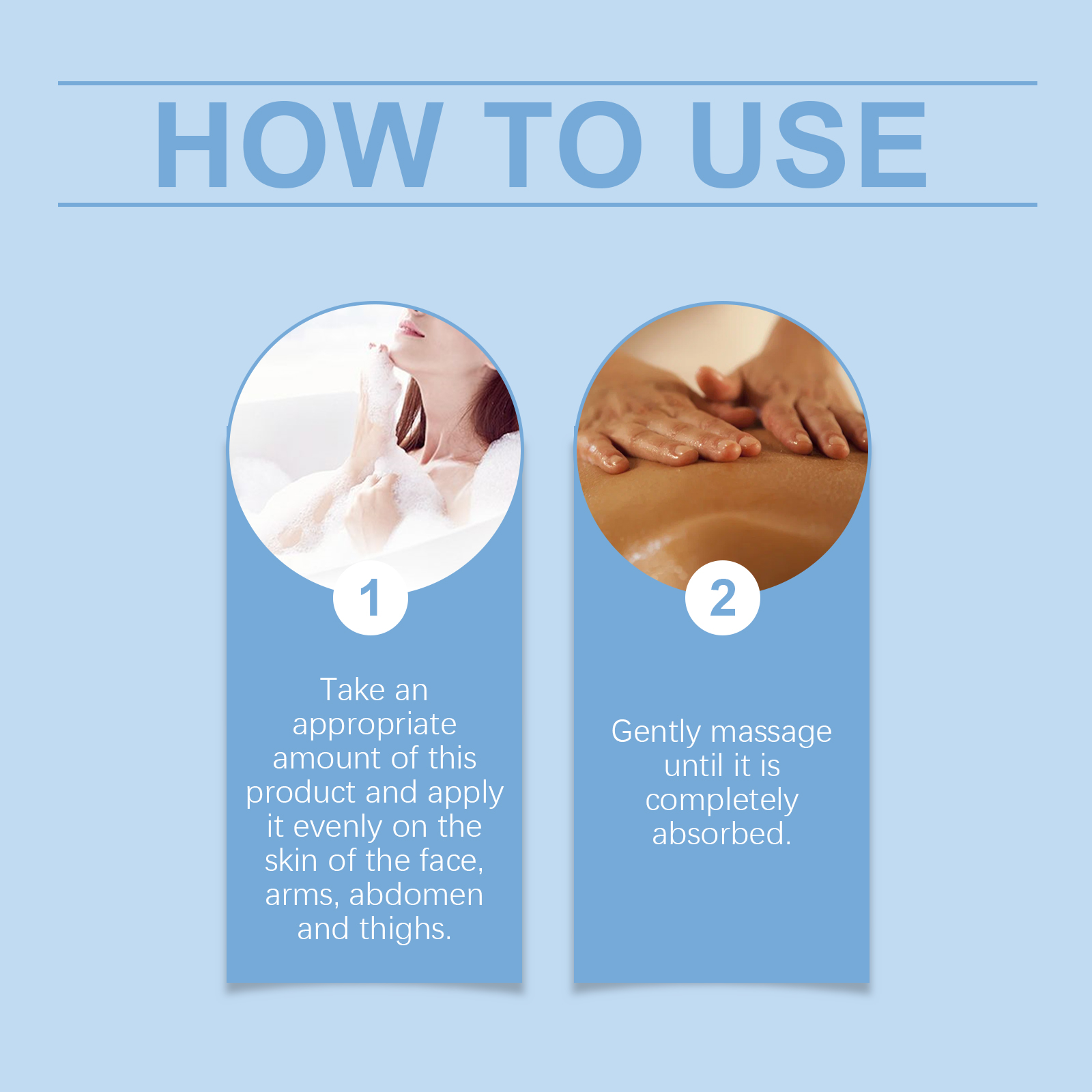 HOW TO USE

1

Take an appropriate amount of this product and apply it evenly on the skin of the face, arms, abdomen and thighs.

2

Gently massage until it is completely absorbed.