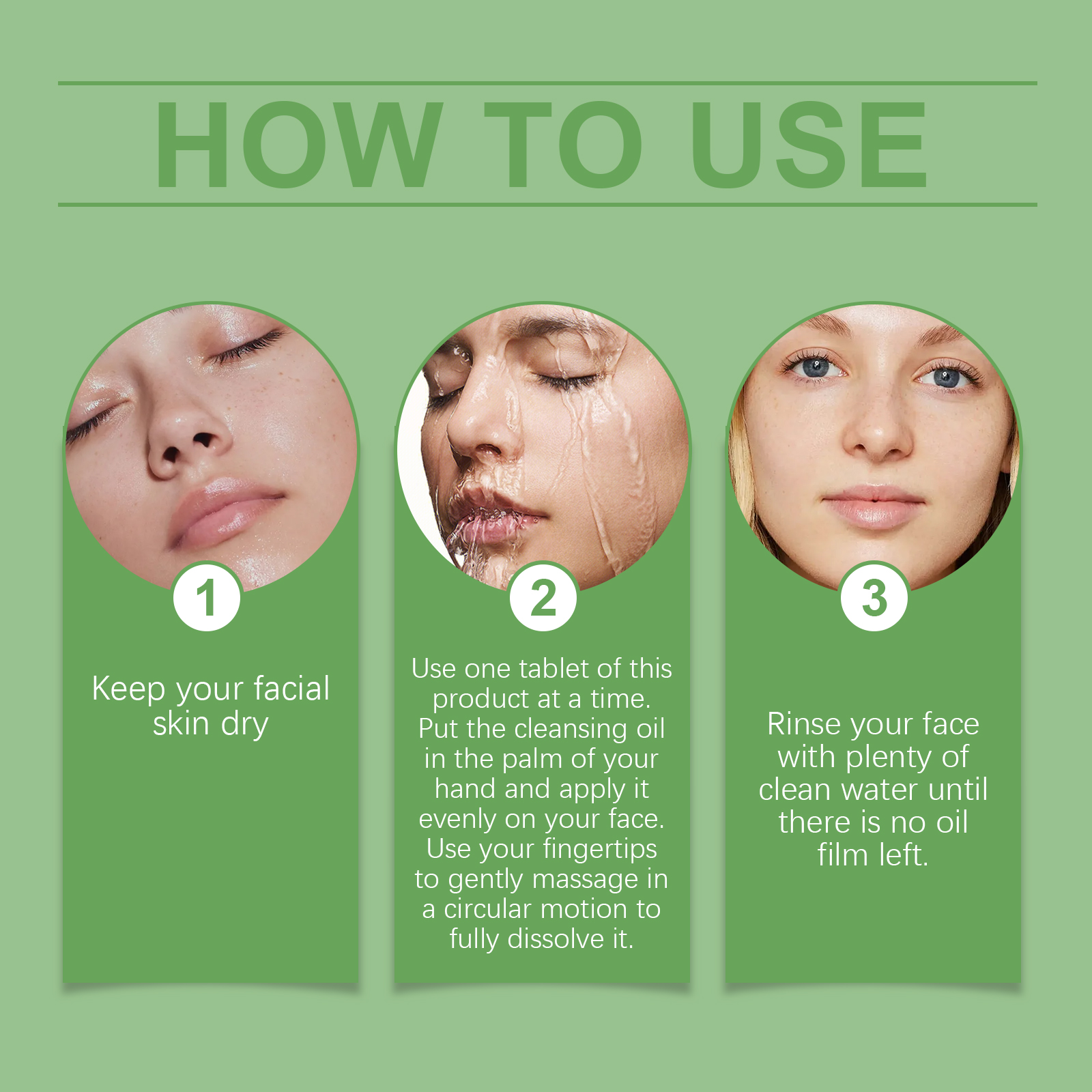 HOW TO USE

1

Keep your facial skin dry

2

Use one tablet of this product at a time. Put the cleansing oil in the palm of your hand and apply it evenly on your face. Use your fingertips to gently massage in a circular motion to fully dissolve it.

3

Rinse your face with plenty of clean water until there is no oil film left.