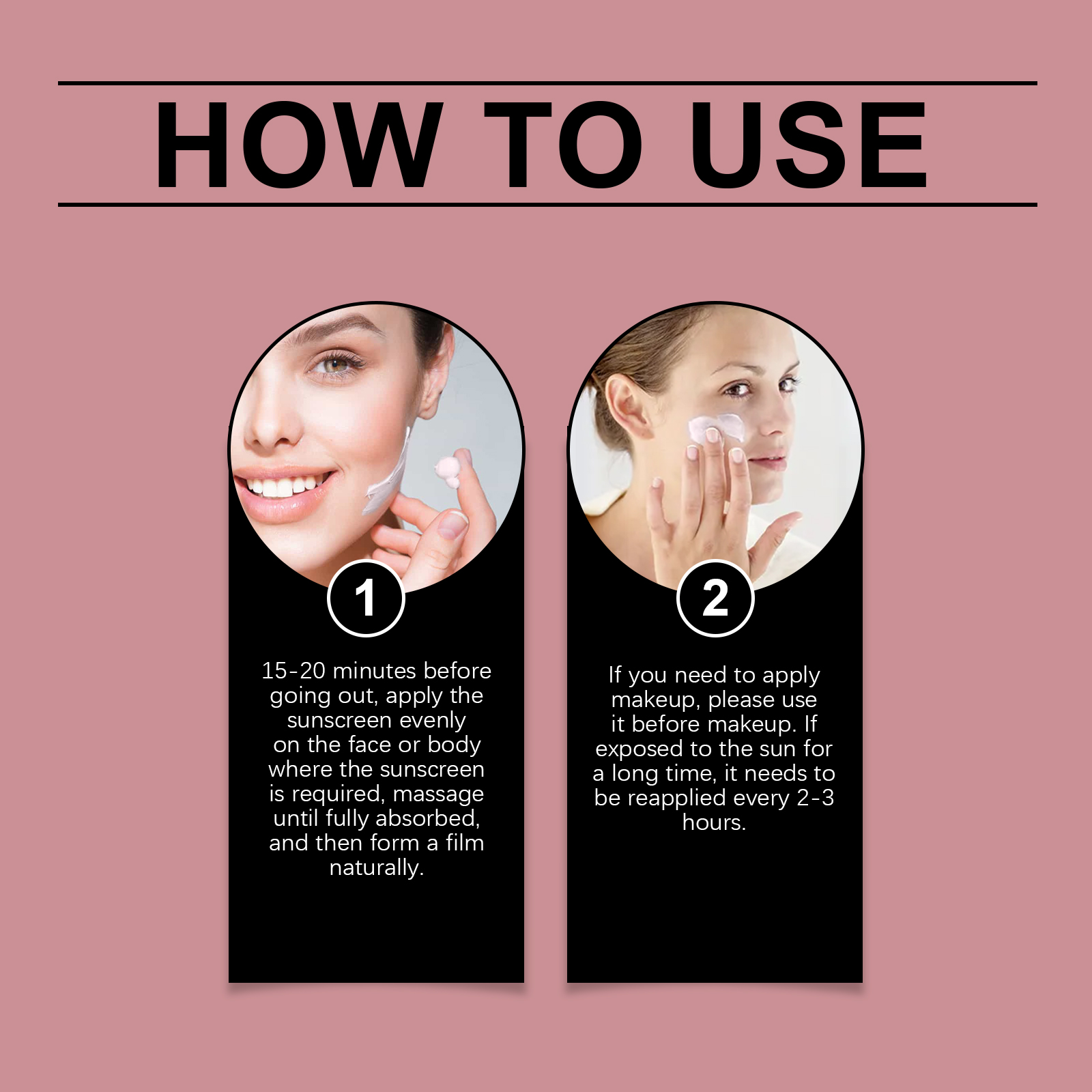 HOW TO USE

1

15-20 minutes before going out, apply the sunscreen evenly on the face or body where the sunscreen is required, massage until fully absorbed, and then form a film naturally.

2

If you need to apply makeup, please use it before makeup. If exposed to the sun for a long time, it needs to be reapplied every 2-3 hours.