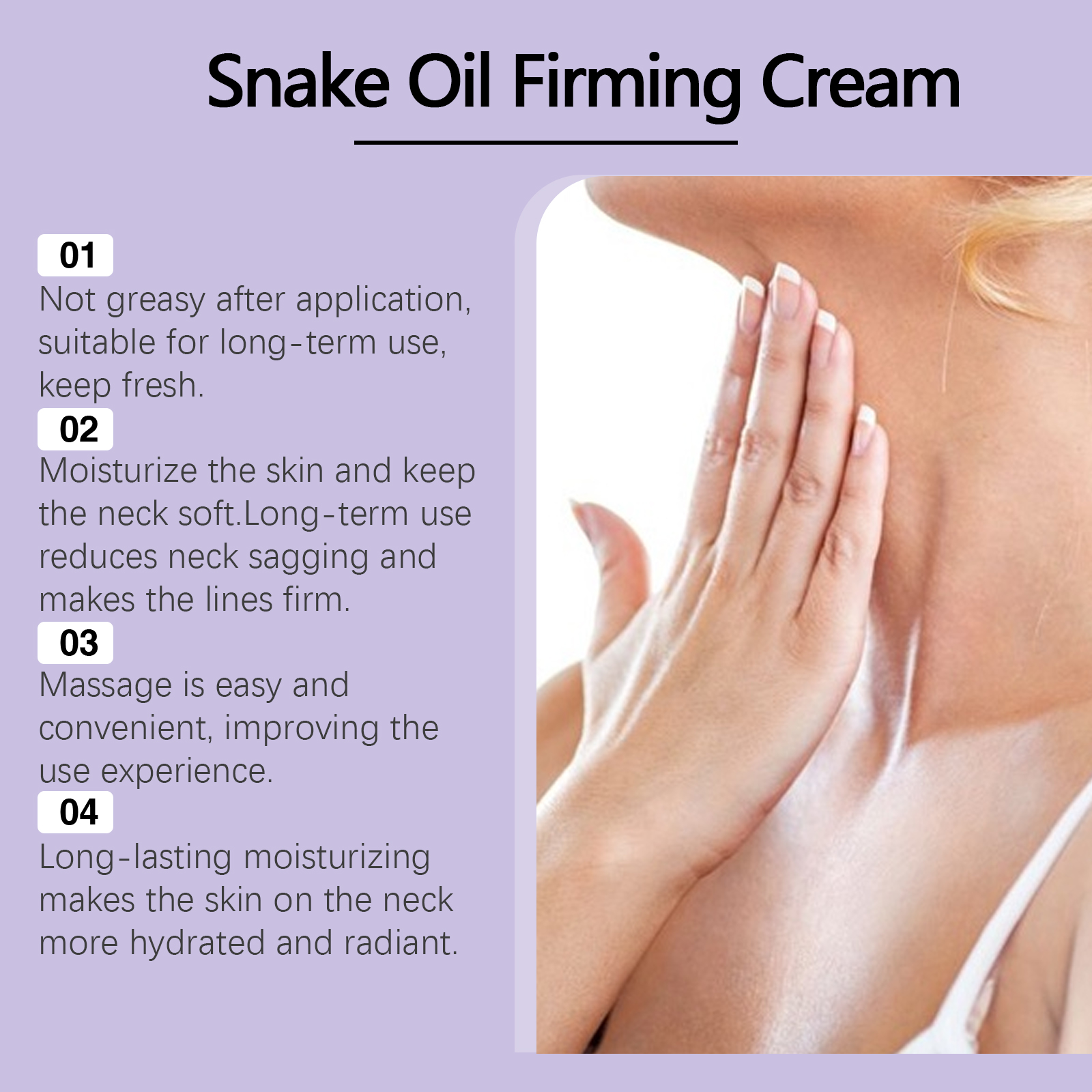 Snake Oil Firming Cream

01
Not greasy after application, suitable for long-term use, keep fresh.

02
Moisturize the skin and keep the neck soft.Long-term use reduces neck sagging and makes the lines firm.

03
Massage is easy and convenient, improving the use experience.

04
Long-lasting moisturizing makes the skin on the neck more hydrated and radiant.