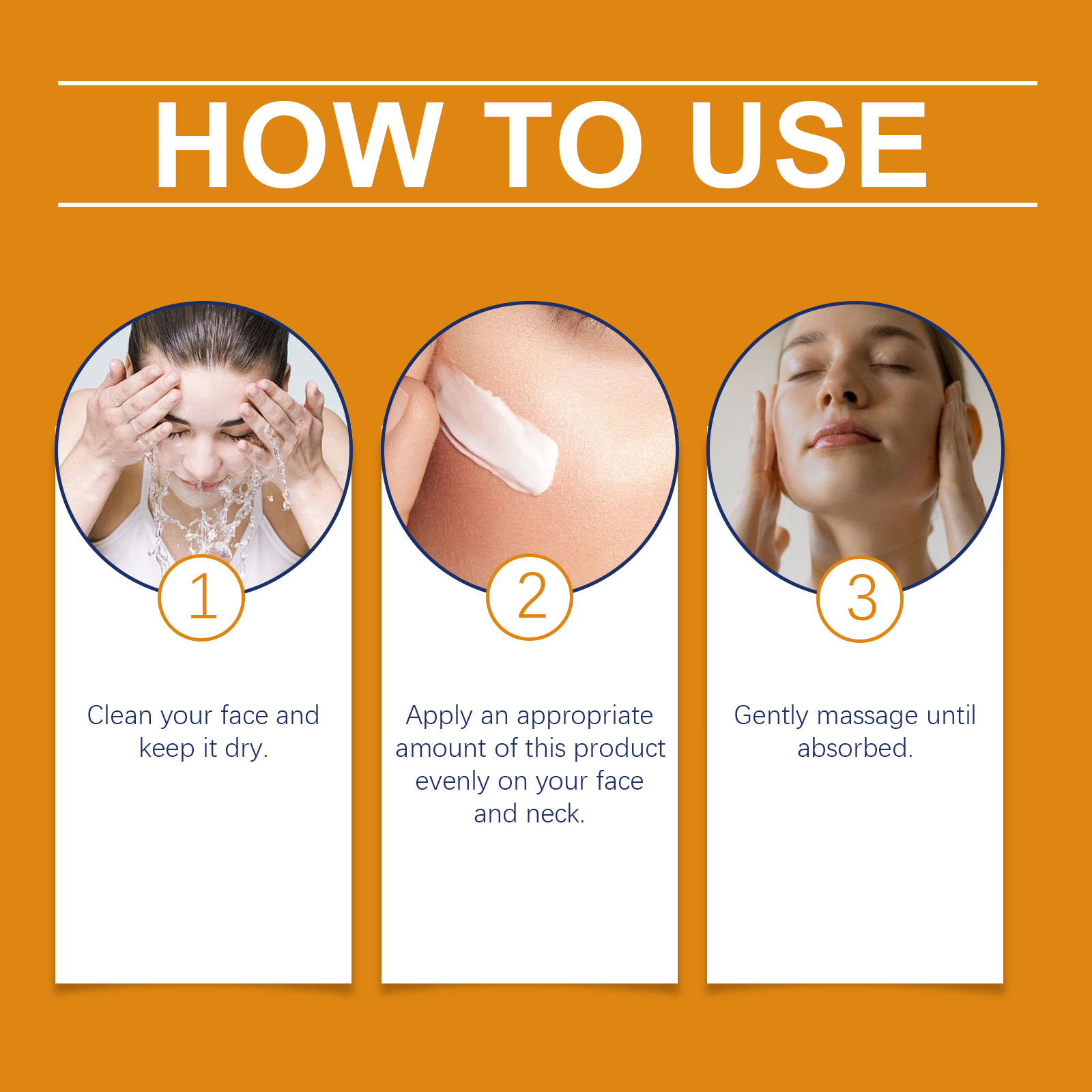 HOW TO USE

1

Clean your face and keep it dry.

2

Apply an appropriate amount of this product evenly on your face and neck.

3

Gently massage until absorbed.