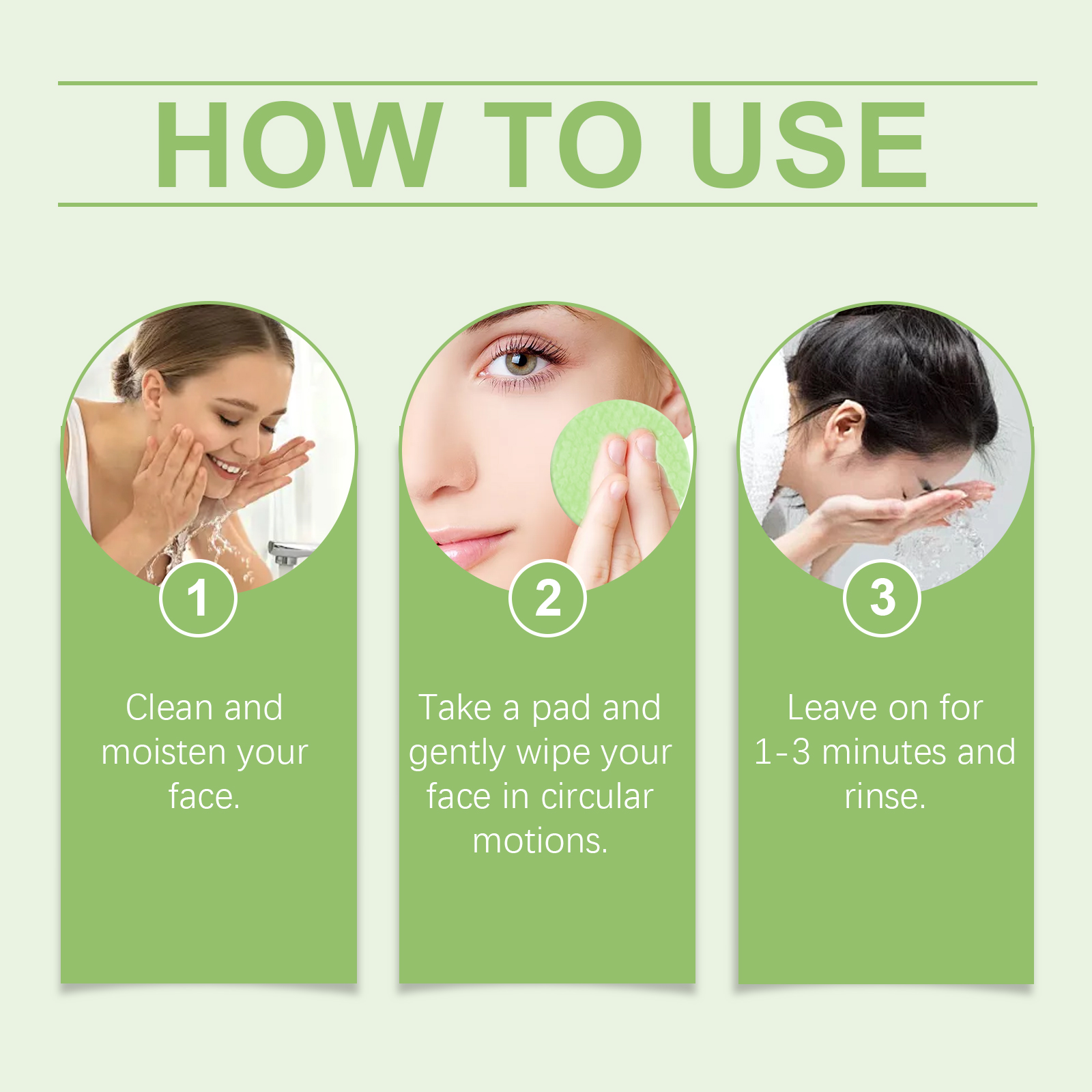 HOW TO USE

1

Clean and moisten your face.

2

Take a pad and gently wipe your face in circular motions.

3

Leave on for 1-3 minutes and rinse.