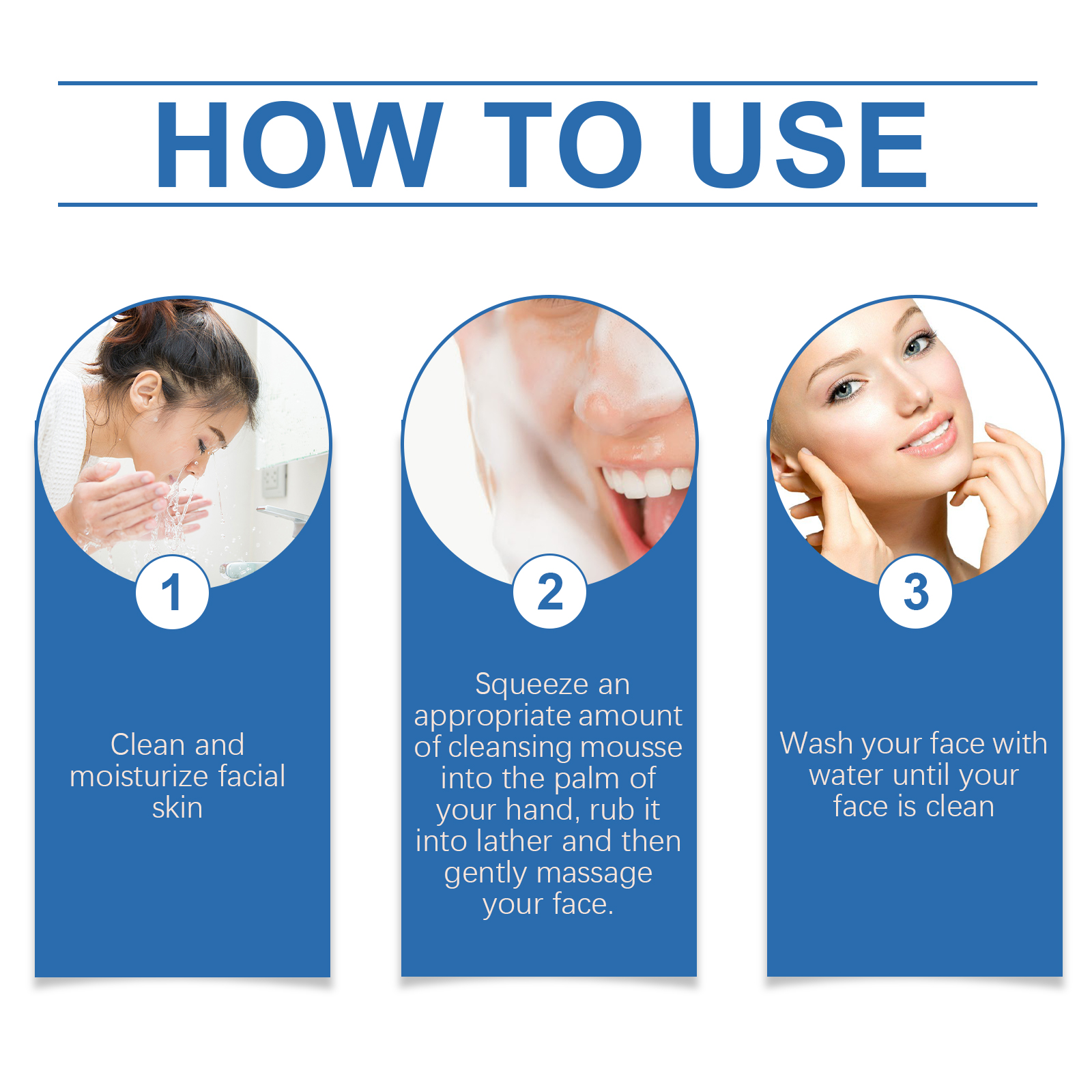 HOW TO USE

1

Clean and moisturize facial skin

2

Squeeze an appropriate amount of cleansing mousse into the palm of your hand, rub it into lather and then gently massage your face.

3

Wash your face with water until your face is clean