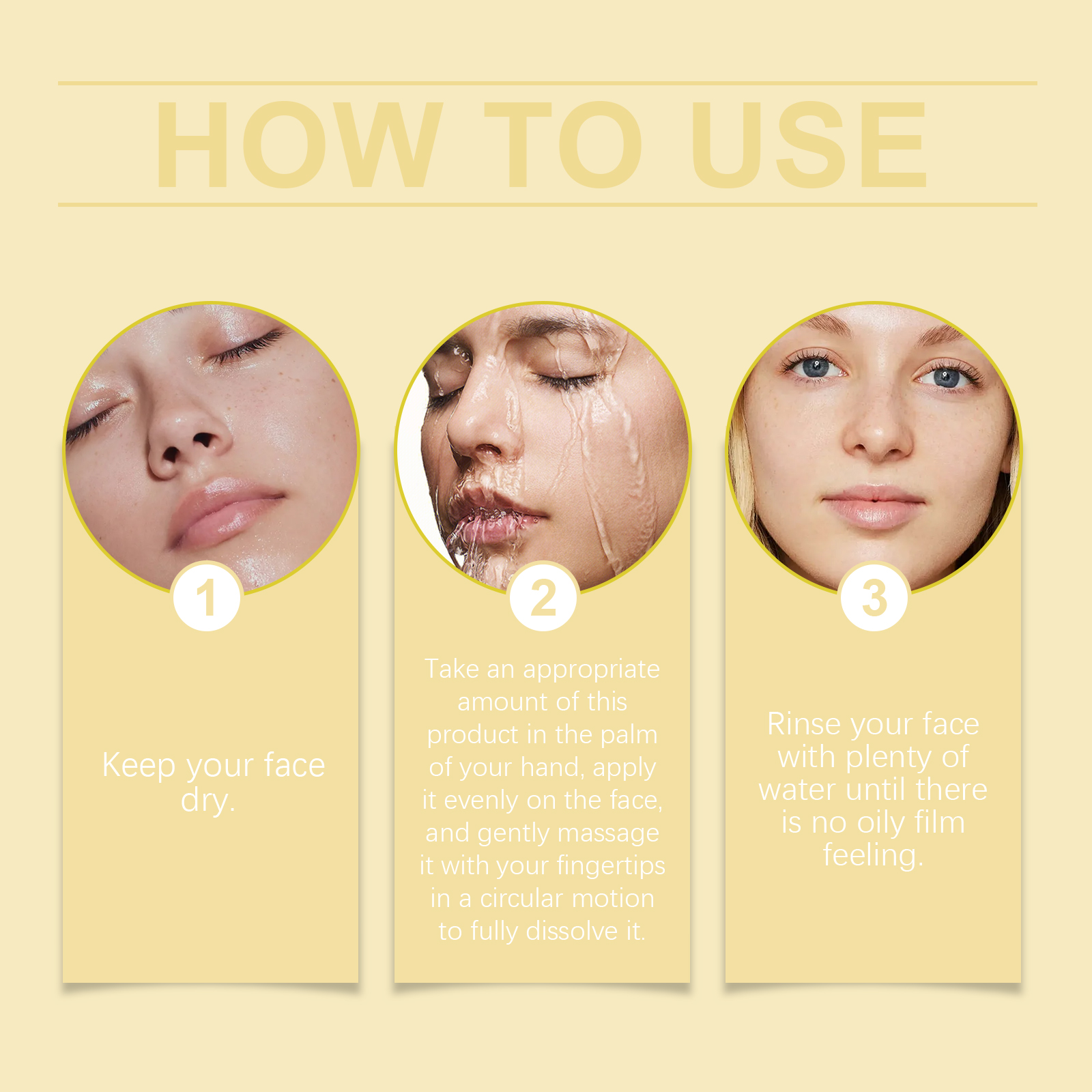 HOW TO USE

1

Keep your face dry.

2

Take an appropriate amount of this product in the palm of your hand, apply it evenly on the face, and gently massage it with your fingertips in a circular motion to fully dissolve it.

3

Rinse your face with plenty of water until there is no oily film feeling.